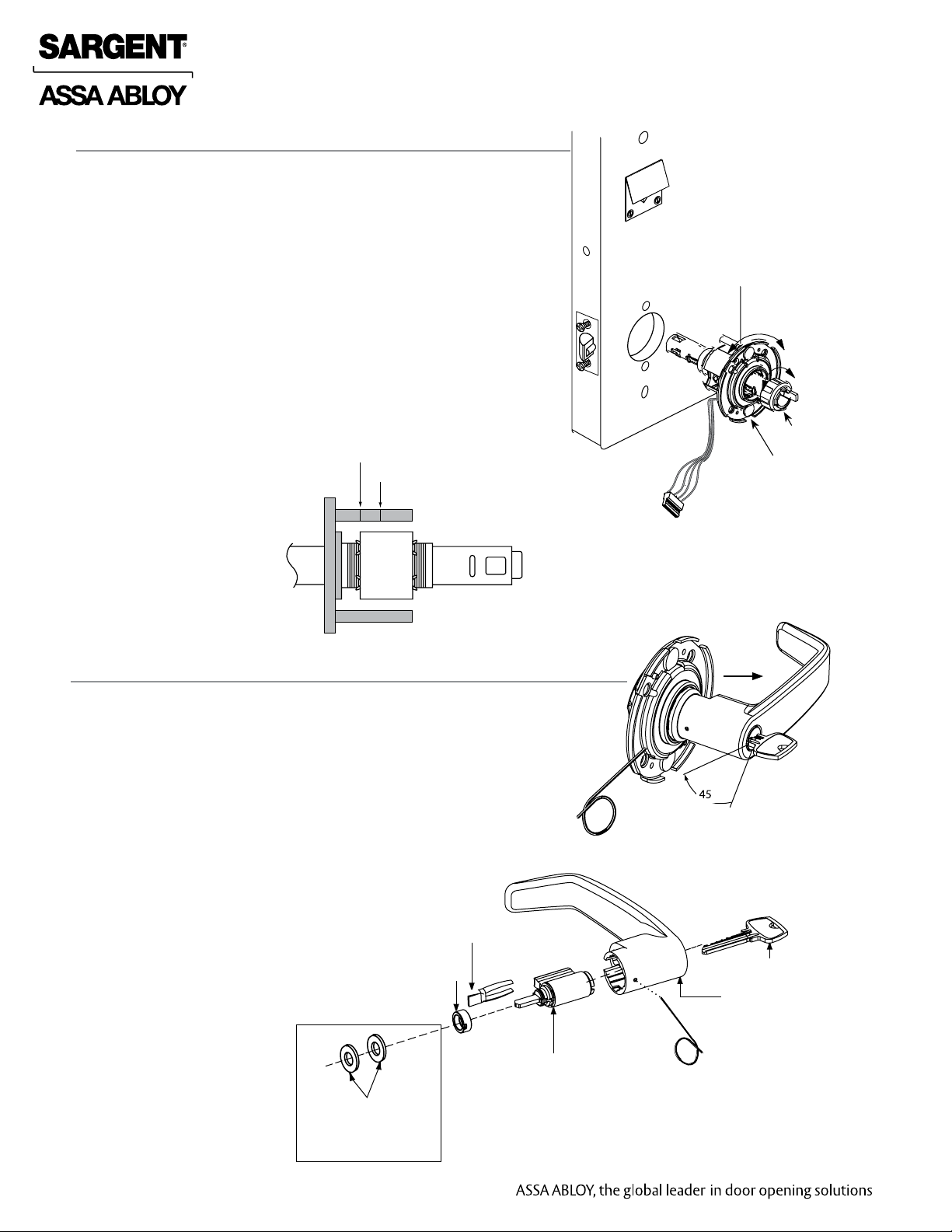 SARGENT®

ASSA ABLOY

45

ASSA ABLOY, the global leader in door opening solutions