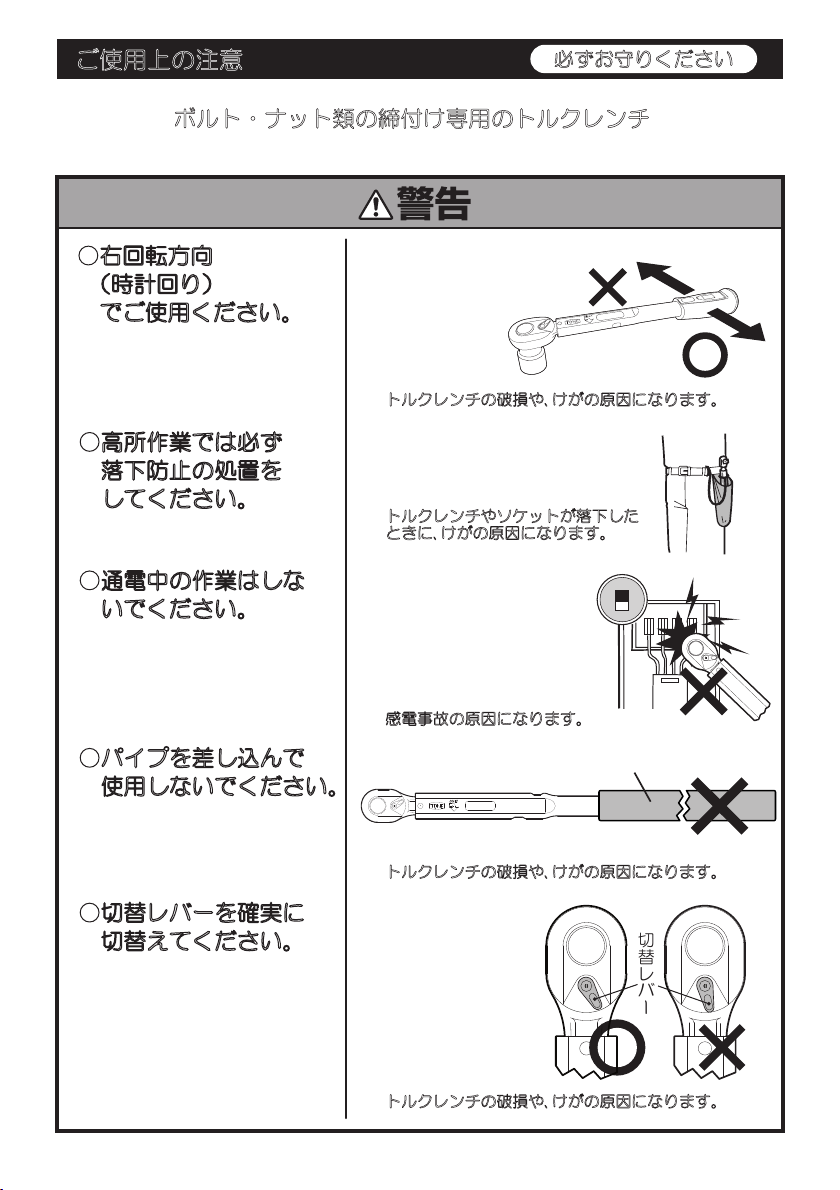 ご使用上の注意

必ずお守りください

ボルト・ナット類の締付け専用のトルクレンチ

⚠警告

○右回転方向（時計回り）でご使用ください。

トルクレンチの破損や、けがの原因になります。

○高所作業では必ず落下防止の処置をしてください。

トルクレンチやソケットが落下したときに、けがの原因になります。

○通電中の作業はしないでください。

感電事故の原因になります。

○パイプを差し込んで使用しないでください。

トルクレンチの破損や、けがの原因になります。

○切替レバーを確実に切替えてください。

切替レバー

トルクレンチの破損や、けがの原因になります。