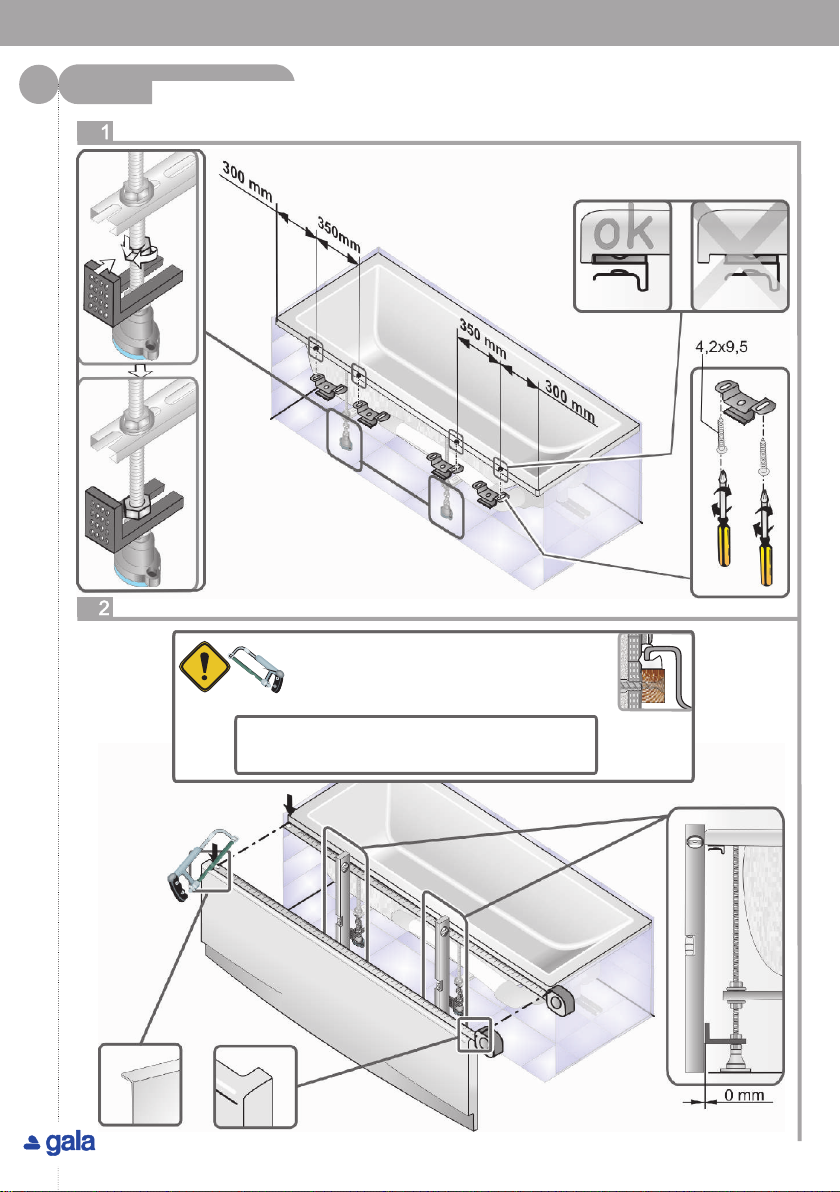 1

300 mm

350mm

350 mm

300 mm

ok

4,2x9,5

2

0 mm

gala