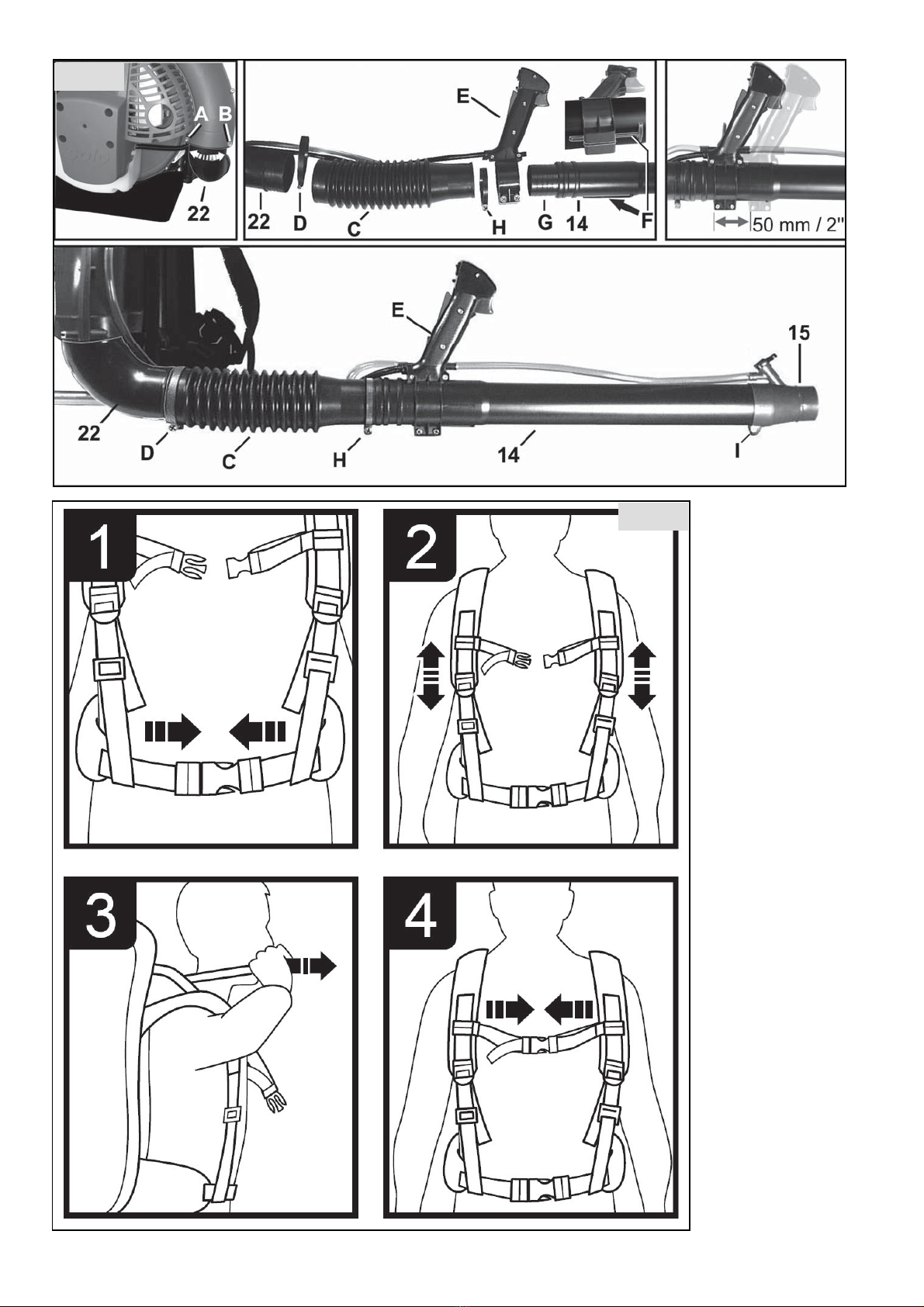 A B
22

E
22 D C H G 14 F

50 mm / 2"

E
15
22 D C H 14 I

1

2

3

4