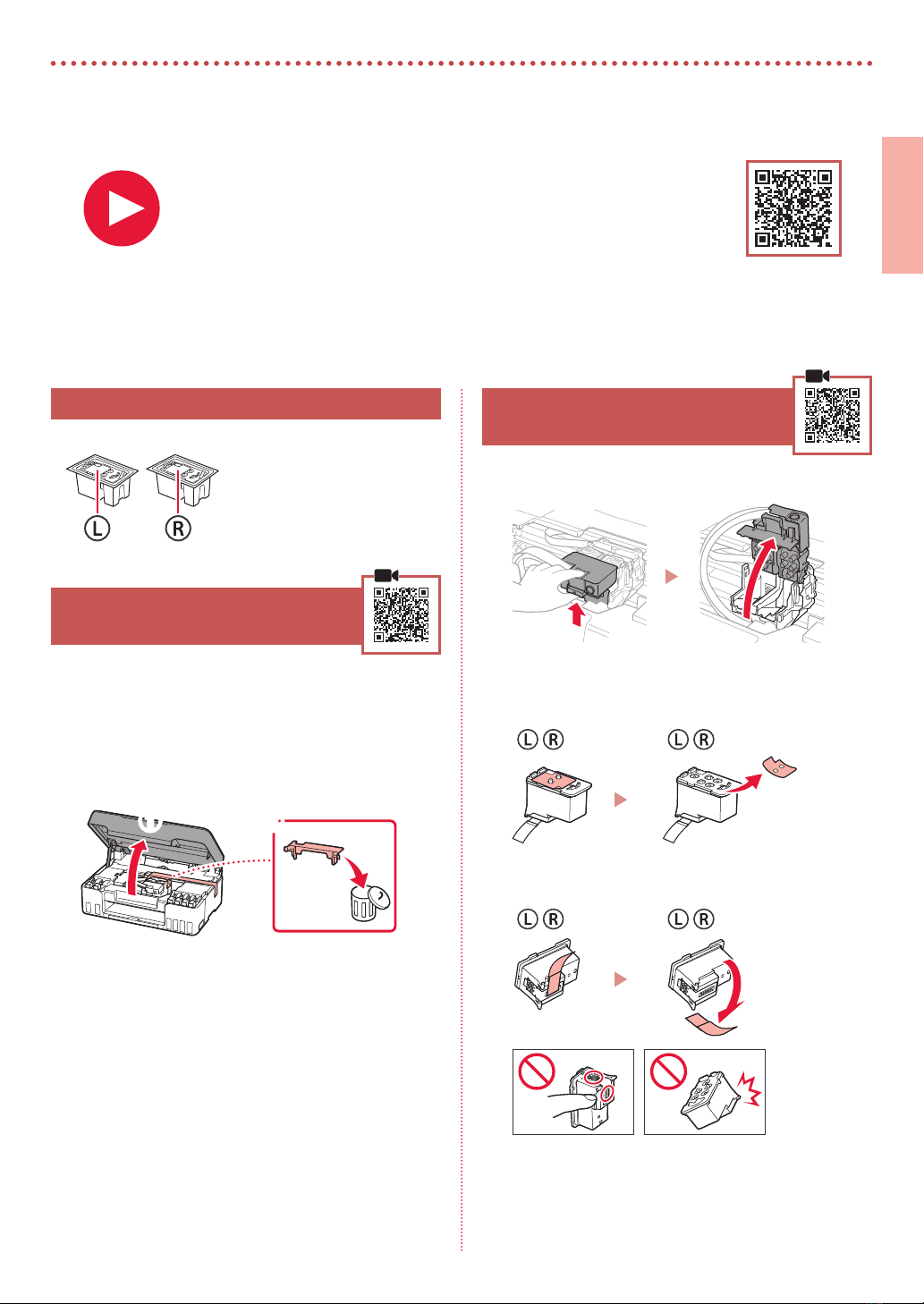 L R

L R

L R

L R

L R