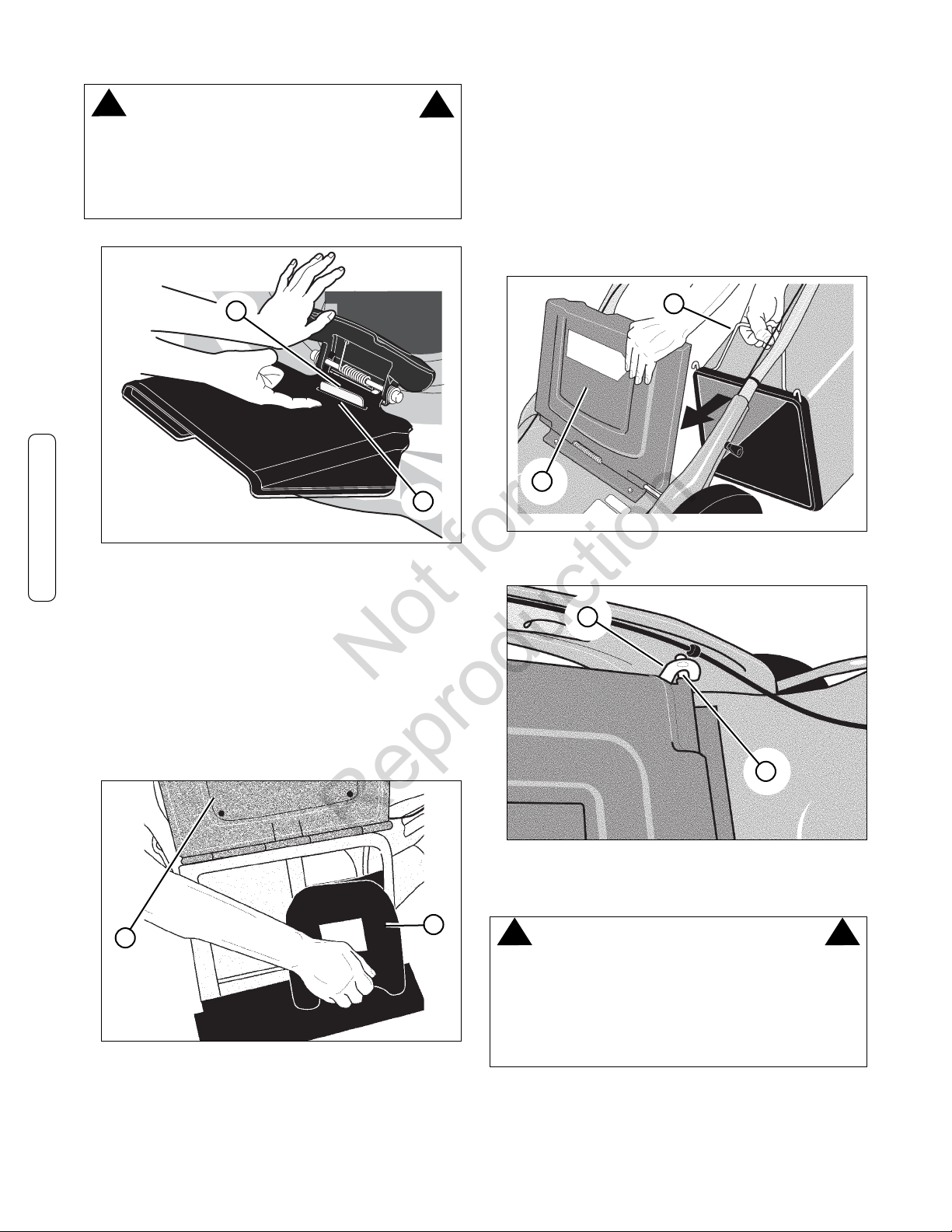 Not for Reproduction