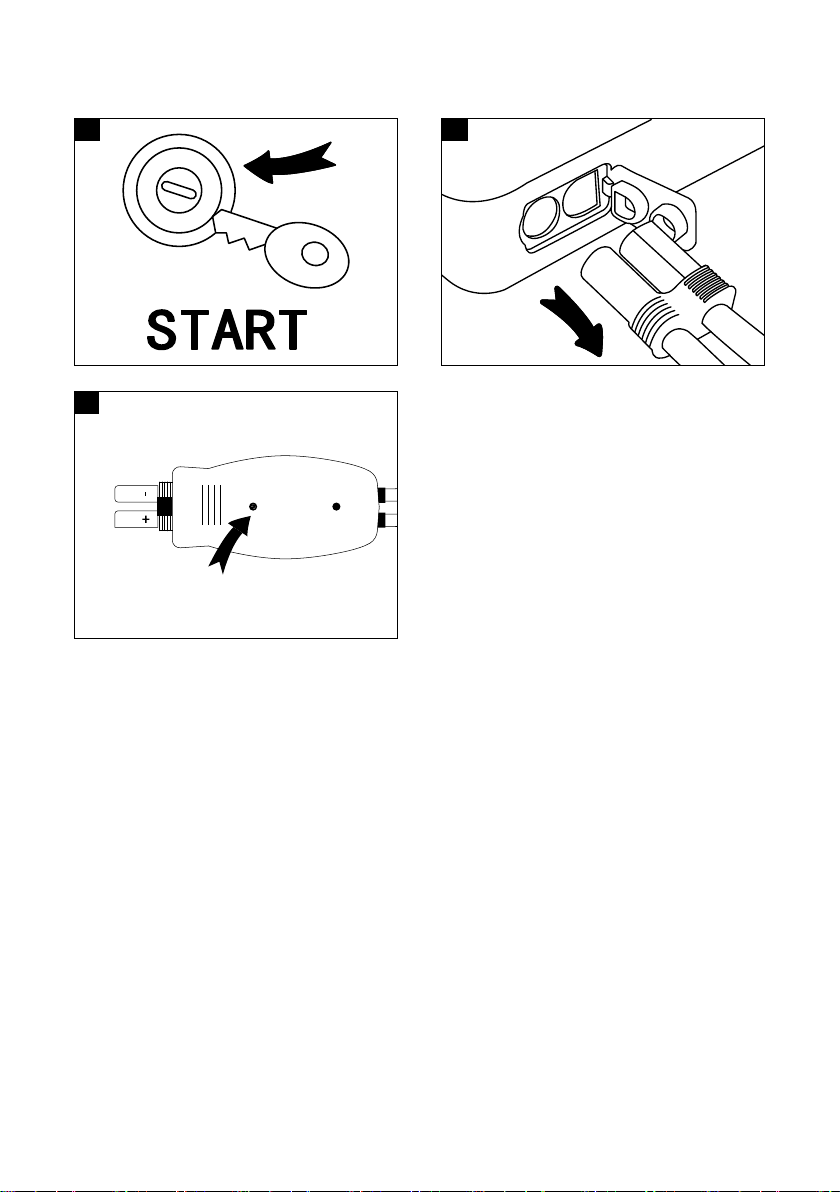 START

-
+