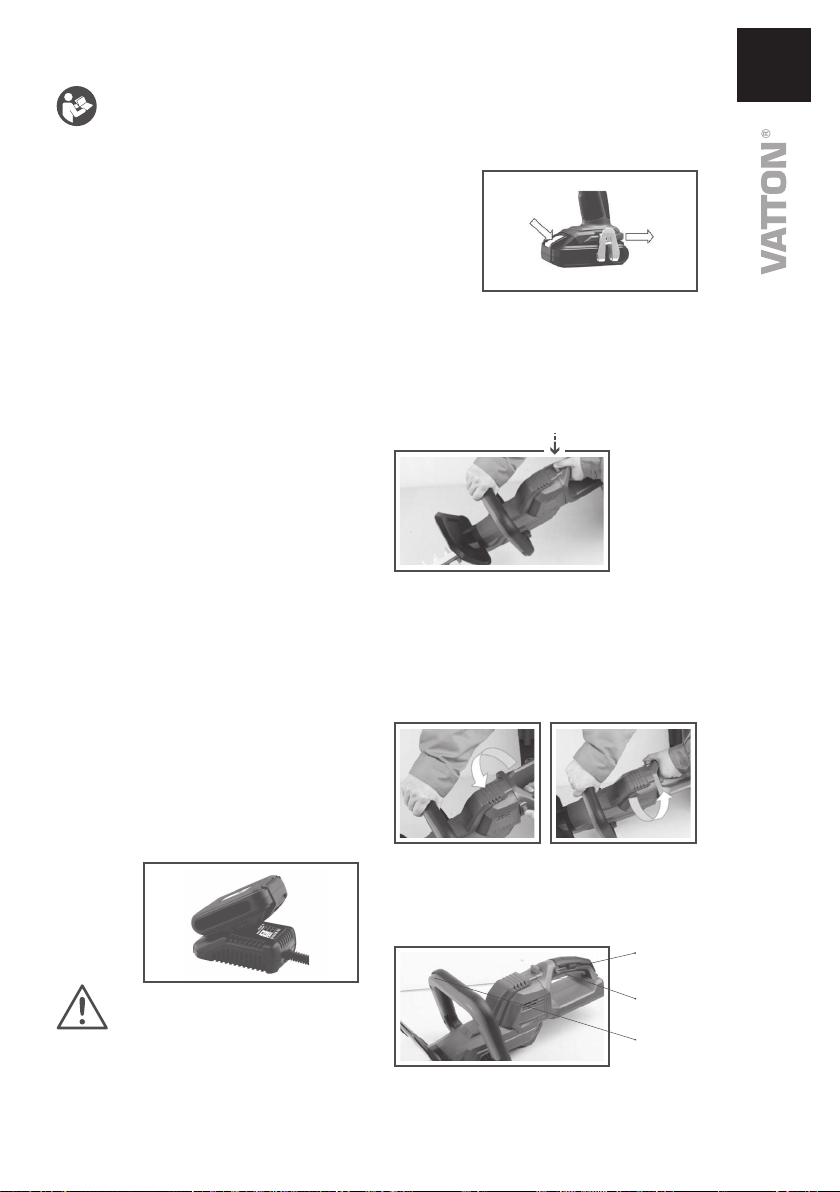 VATTON®