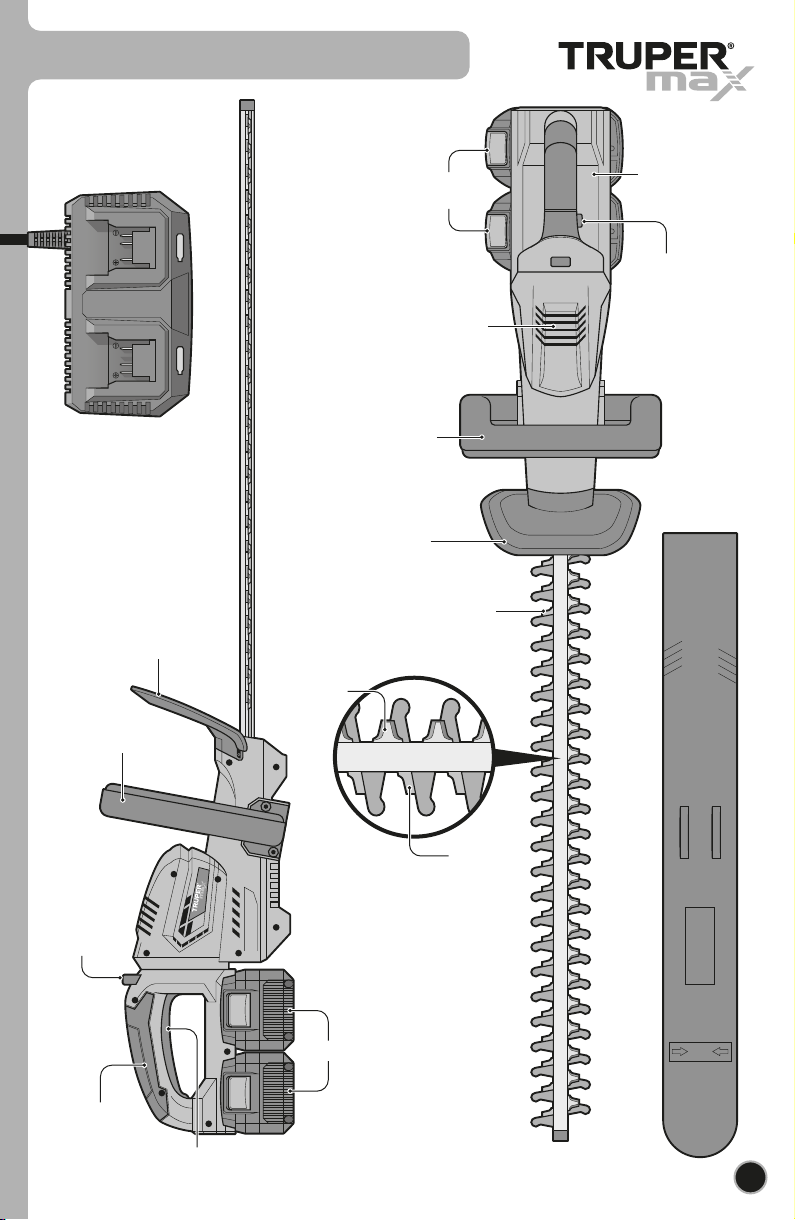 TRUPER®
max