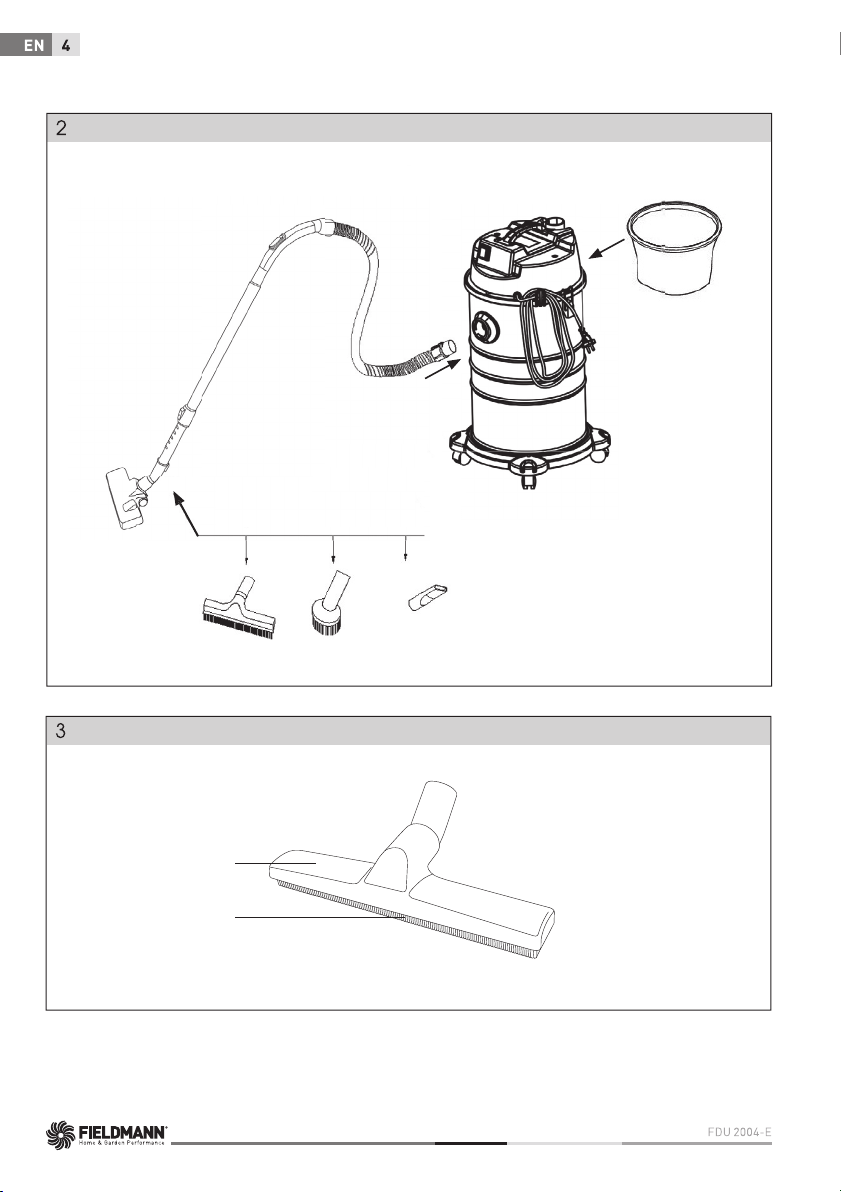 EN 4

2

3

FIELDMANN
Home & Garden Performance

FDU 2004-E