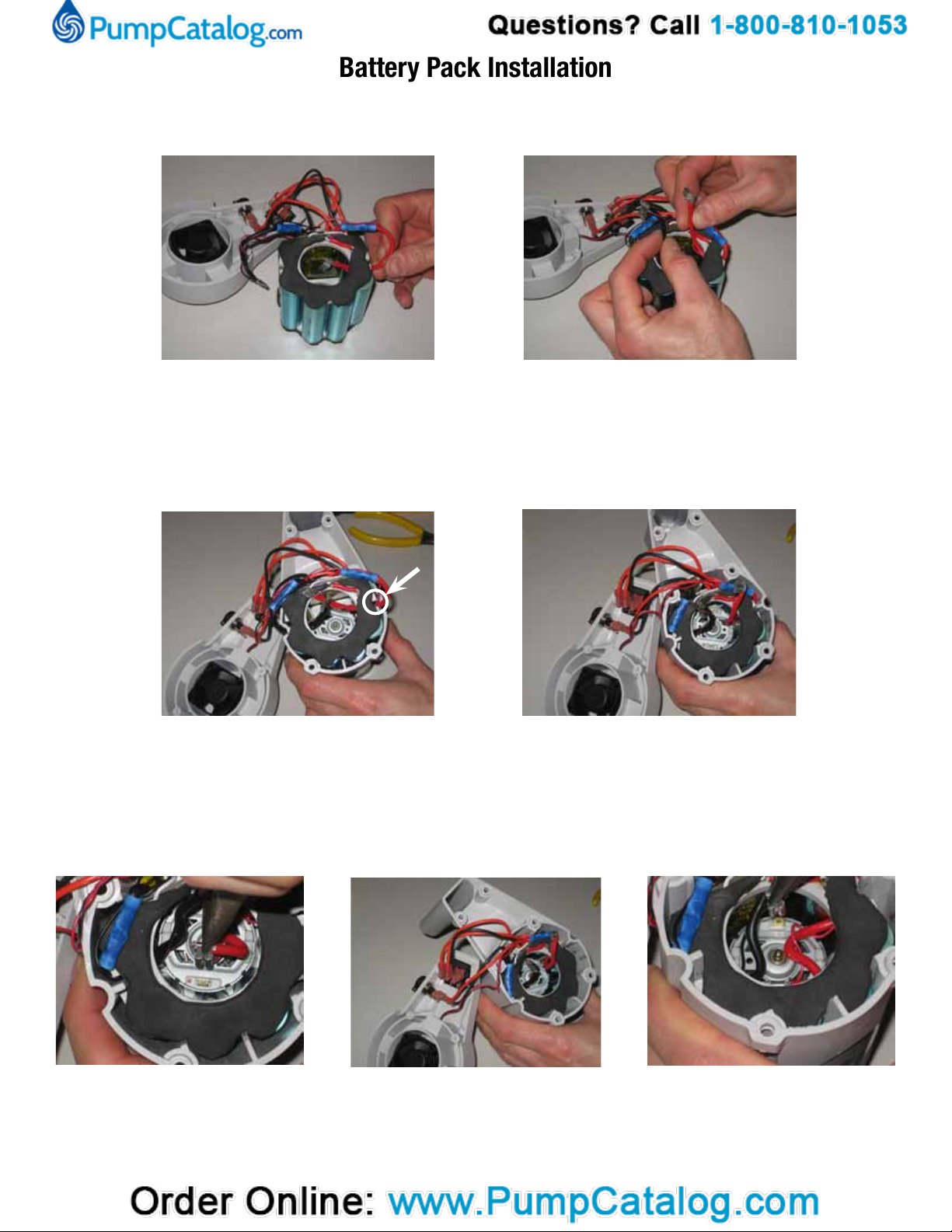 PumpCatalog.com

Questions? Call 1-800-810-1053

Battery Pack Installation

Order Online: www.PumpCatalog.com