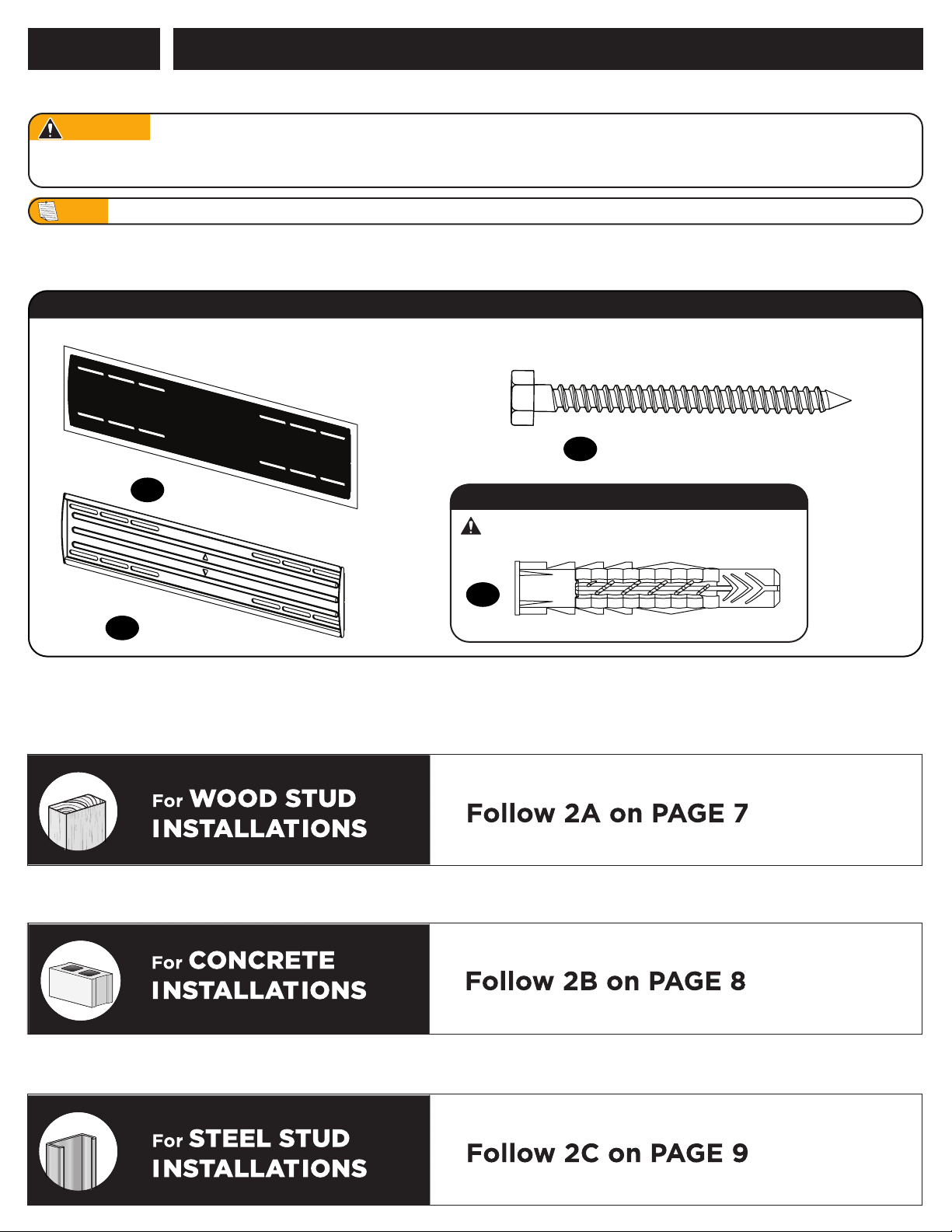 For WOOD STUD INSTALLATIONS

Follow 2A on PAGE 7

For CONCRETE INSTALLATIONS

Follow 2B on PAGE 8

For STEEL STUD INSTALLATIONS

Follow 2C on PAGE 9