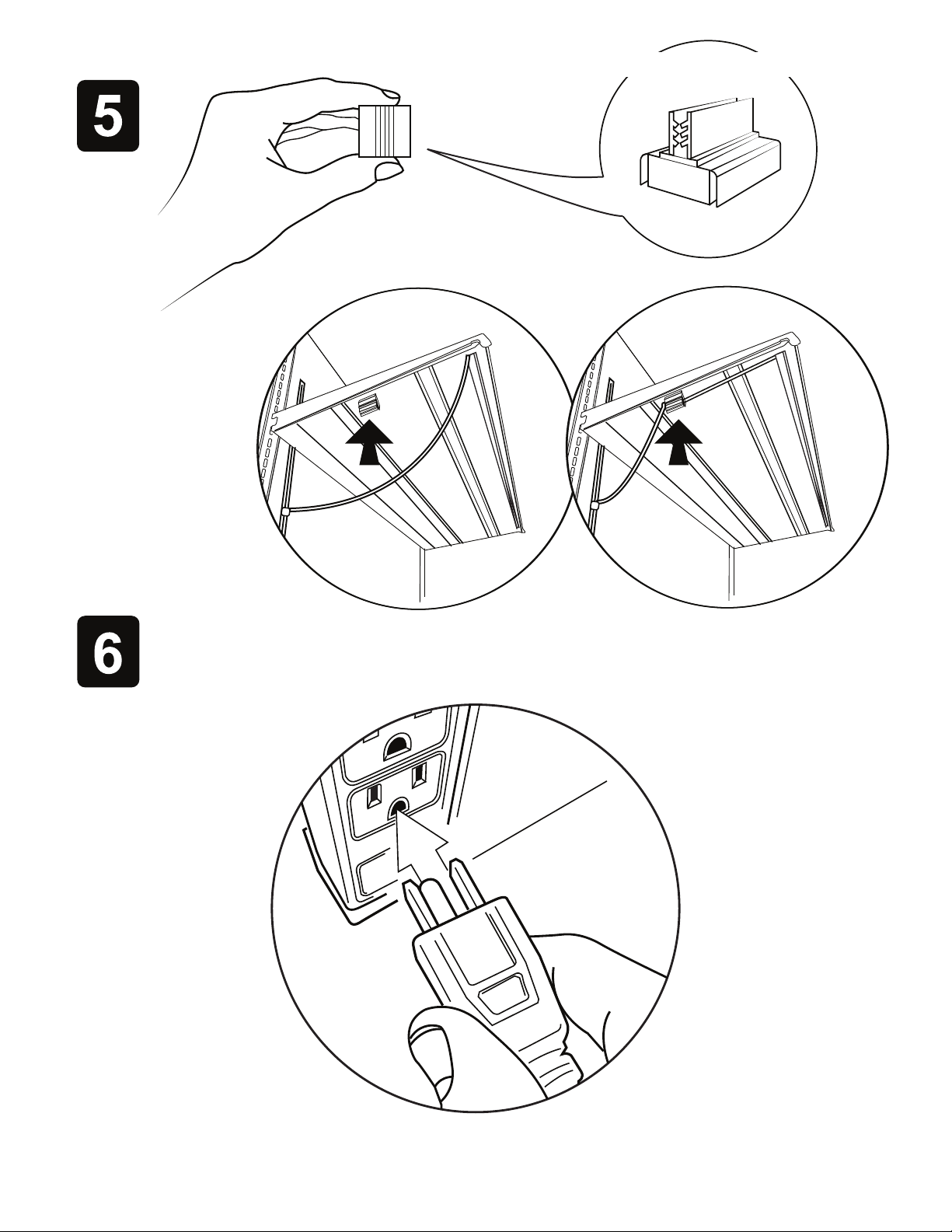 5

6