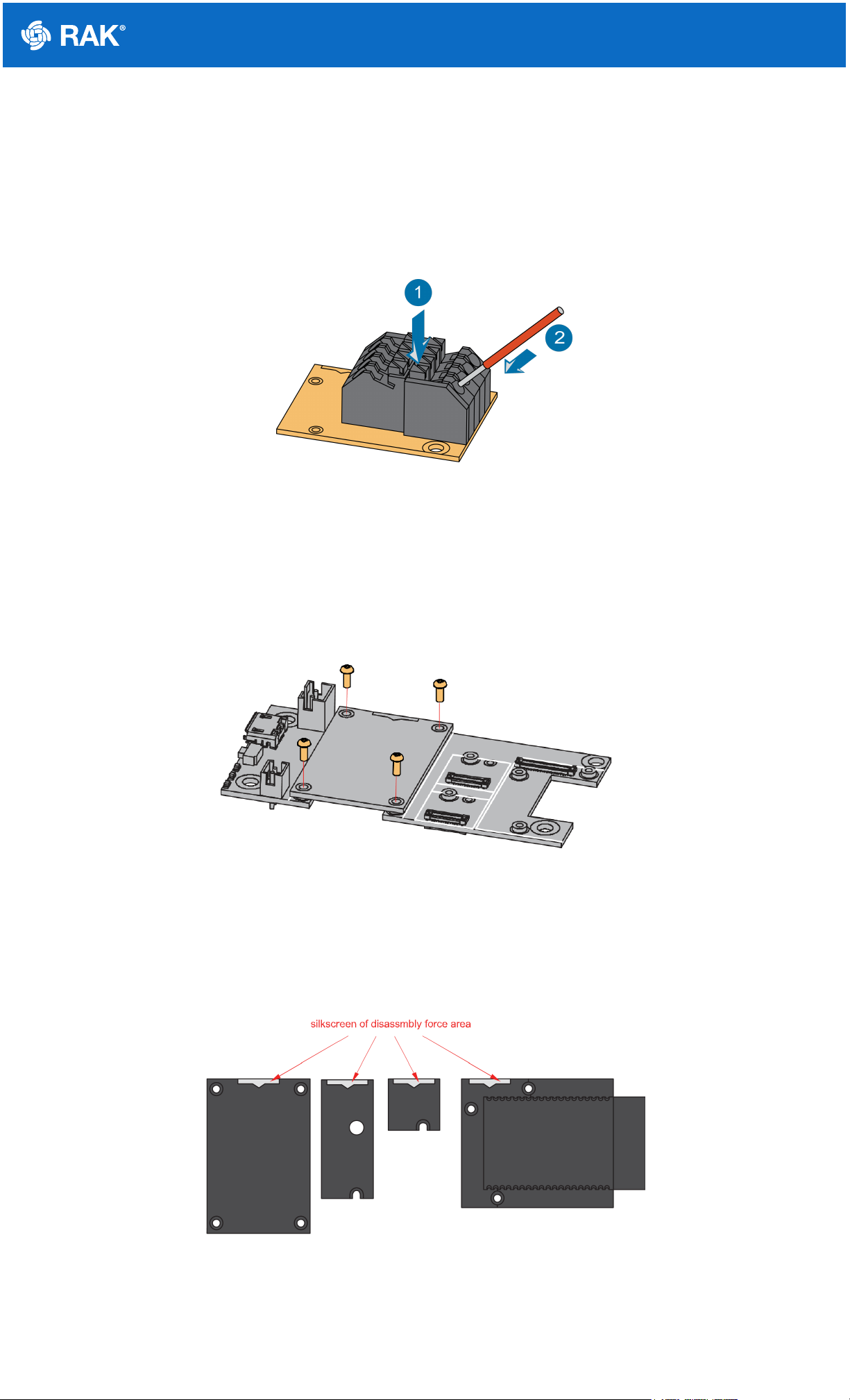 RAK®

1

2

silkscreen of disassmbly force area