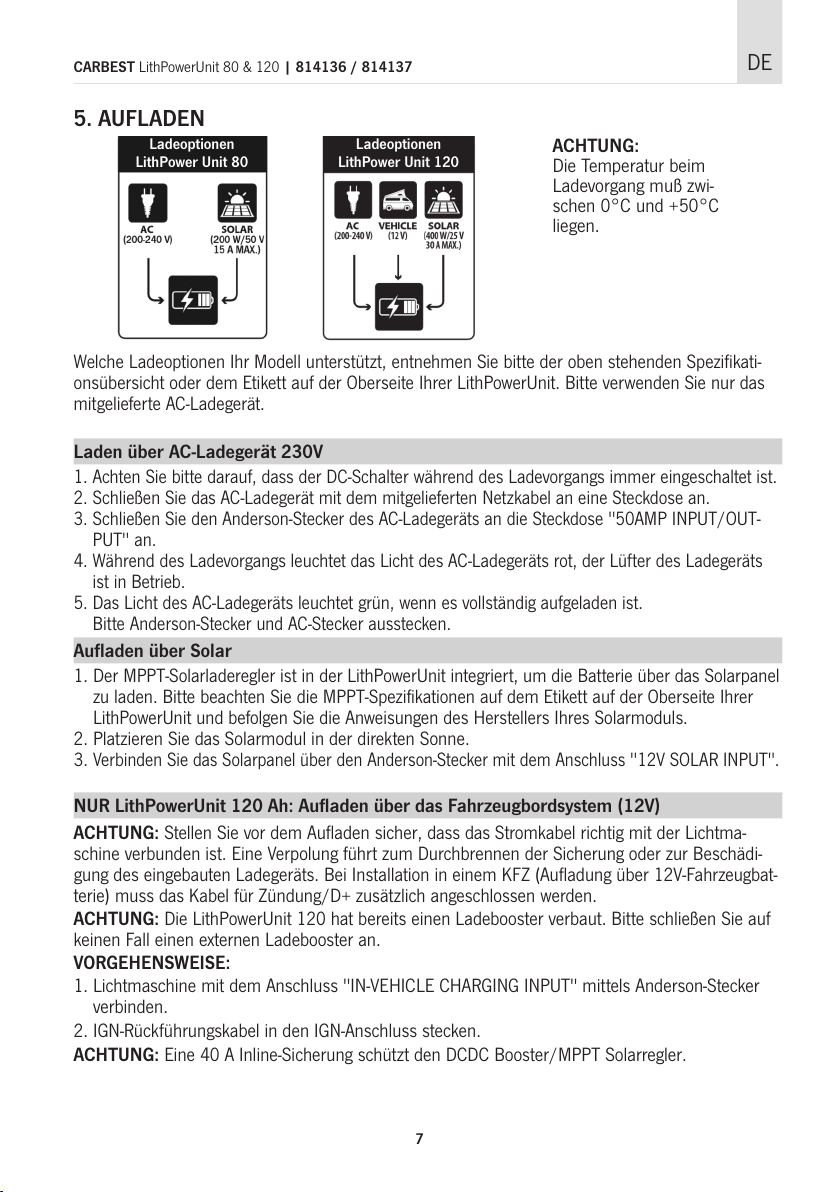 CARBEST LithPowerUnit 80 & 120 | 814136 / 814137

DE

5. AUFLADEN

Ladeoptionen
LithPower Unit 80

AC
(200-240 V)

SOLAR
(200 W/50 V
15 A MAX.)

Ladeoptionen
LithPower Unit 120

AC
(200-240 V)

VEHICLE
(12 V)

SOLAR
(400 W/25 V
30 A MAX.)

ACHTUNG:
Die Temperatur beim Ladevorgang muß zwischen 0°C und +50°C liegen.

Welche Ladeoptionen Ihr Modell unterstützt, entnehmen Sie bitte der oben stehenden Spezifikationsübersicht oder dem Etikett auf der Oberseite Ihrer LithPowerUnit. Bitte verwenden Sie nur das mitgelieferte AC-Ladegerät.

Laden über AC-Ladegerät 230V

1. Achten Sie bitte darauf, dass der DC-Schalter während des Ladevorgangs immer eingeschaltet ist.
2. Schließen Sie das AC-Ladegerät mit dem mitgelieferten Netzkabel an eine Steckdose an.
3. Schließen Sie den Anderson-Stecker des AC-Ladegeräts an die Steckdose "50AMP INPUT/OUTPUT" an.
4. Während des Ladevorgangs leuchtet das Licht des AC-Ladegeräts rot, der Lüfter des Ladegeräts ist in Betrieb.
5. Das Licht des AC-Ladegeräts leuchtet grün, wenn es vollständig aufgeladen ist.
Bitte Anderson-Stecker und AC-Stecker ausstecken.

Aufladen über Solar

1. Der MPPT-Solarladeregler ist in der LithPowerUnit integriert, um die Batterie über das Solarpanel zu laden. Bitte beachten Sie die MPPT-Spezifikationen auf dem Etikett auf der Oberseite Ihrer LithPowerUnit und befolgen Sie die Anweisungen des Herstellers Ihres Solarmoduls.
2. Platzieren Sie das Solarmodul in der direkten Sonne.
3. Verbinden Sie das Solarpanel über den Anderson-Stecker mit dem Anschluss "12V SOLAR INPUT".

NUR LithPowerUnit 120 Ah: Aufladen über das Fahrzeugbordsystem (12V)

ACHTUNG: Stellen Sie vor dem Aufladen sicher, dass das Stromkabel richtig mit der Lichtmaschine verbunden ist. Eine Verpolung führt zum Durchbrennen der Sicherung oder zur Beschädigung des eingebauten Ladegeräts. Bei Installation in einem KFZ (Aufladung über 12V-Fahrzeugbatterie) muss das Kabel für Zündung/D+ zusätzlich angeschlossen werden.
ACHTUNG: Die LithPowerUnit 120 hat bereits einen Ladebooster verbaut. Bitte schließen Sie auf keinen Fall einen externen Ladebooster an.
VORGEHENSWEISE:
1. Lichtmaschine mit dem Anschluss "IN-VEHICLE CHARGING INPUT" mittels Anderson-Stecker verbinden.
2. IGN-Rückführungskabel in den IGN-Anschluss stecken.
ACHTUNG: Eine 40 A Inline-Sicherung schützt den DCDC Booster/MPPT Solarregler.

7