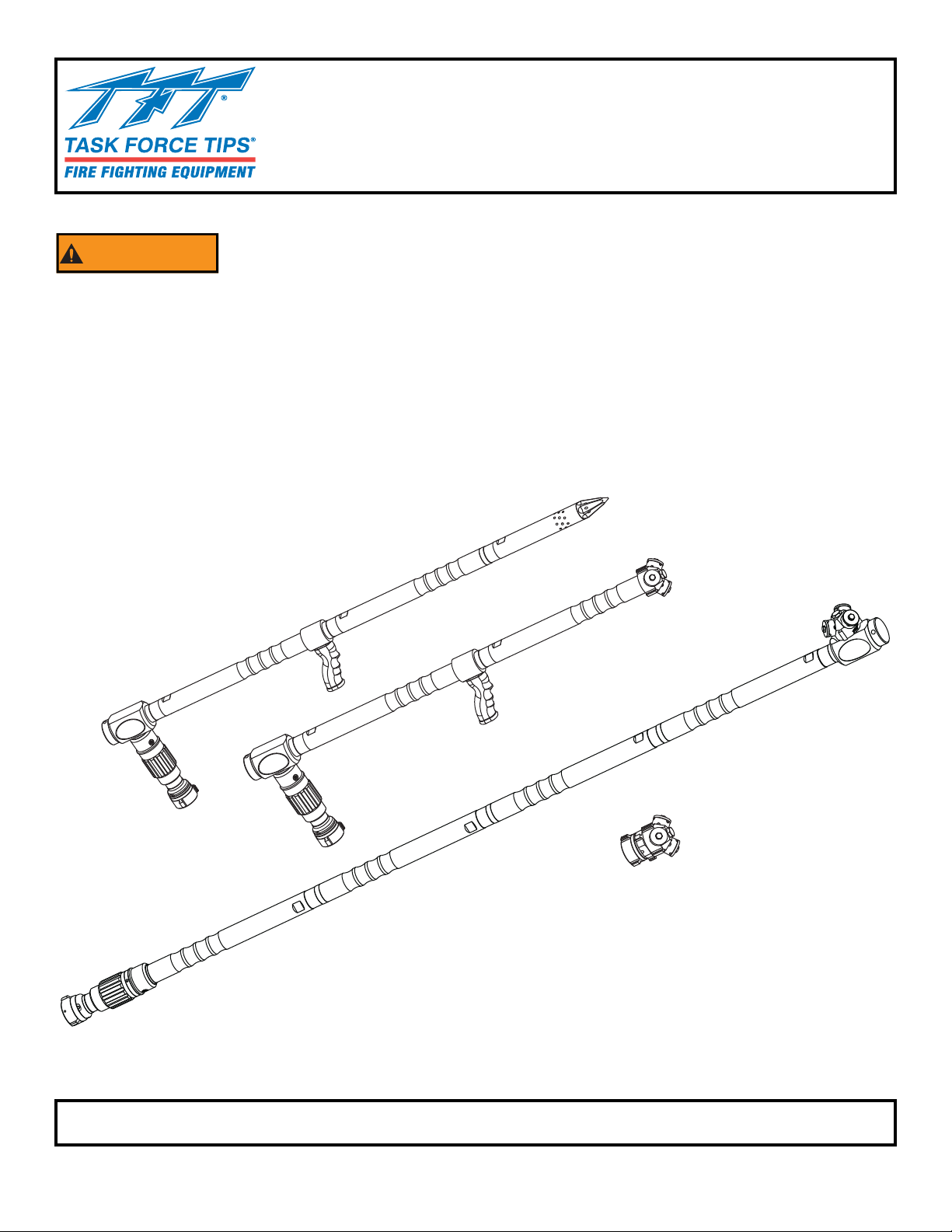 TFT®
TASK FORCE TIPS®
FIRE FIGHTING EQUIPMENT