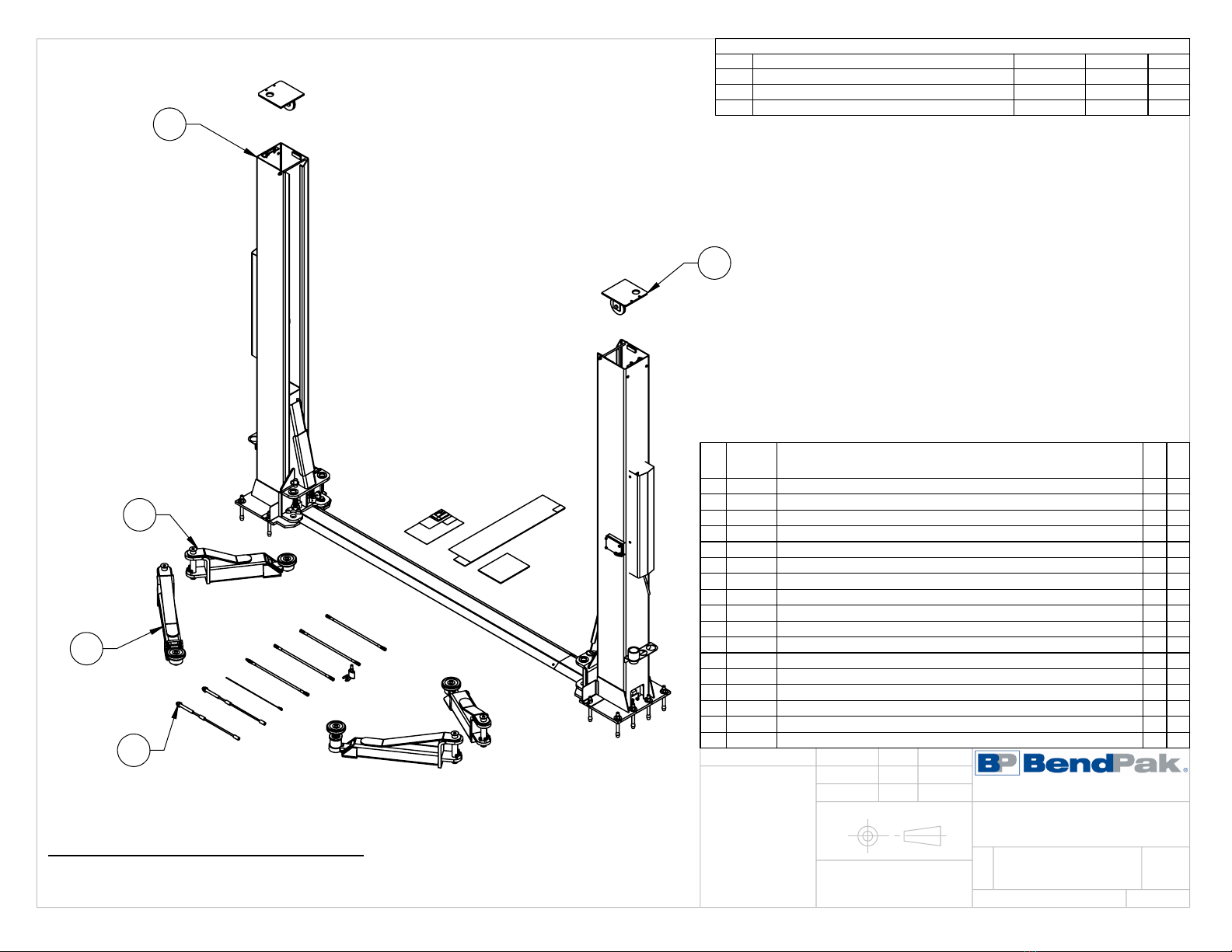 BP BendPak®