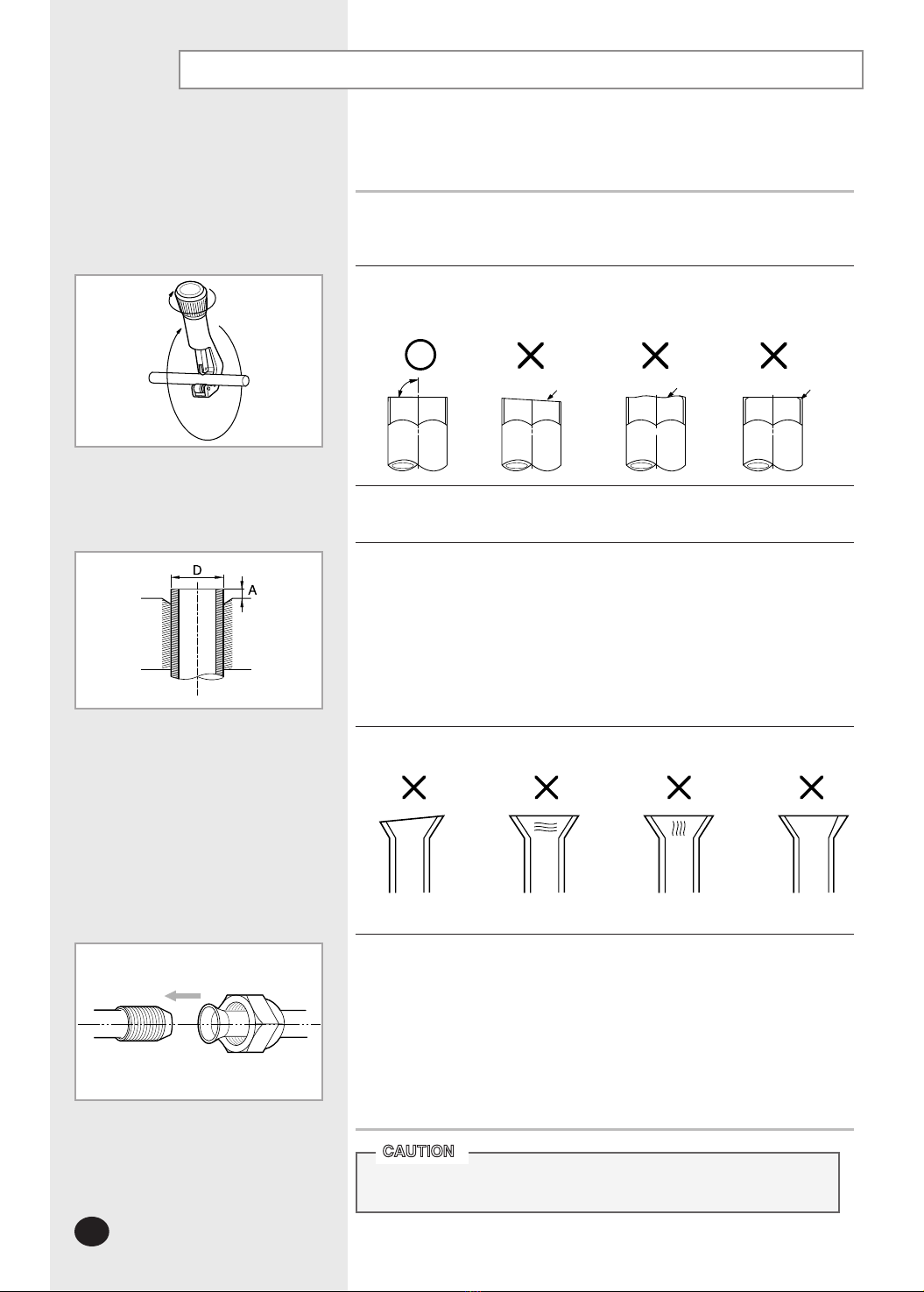 D

A

CAUTION