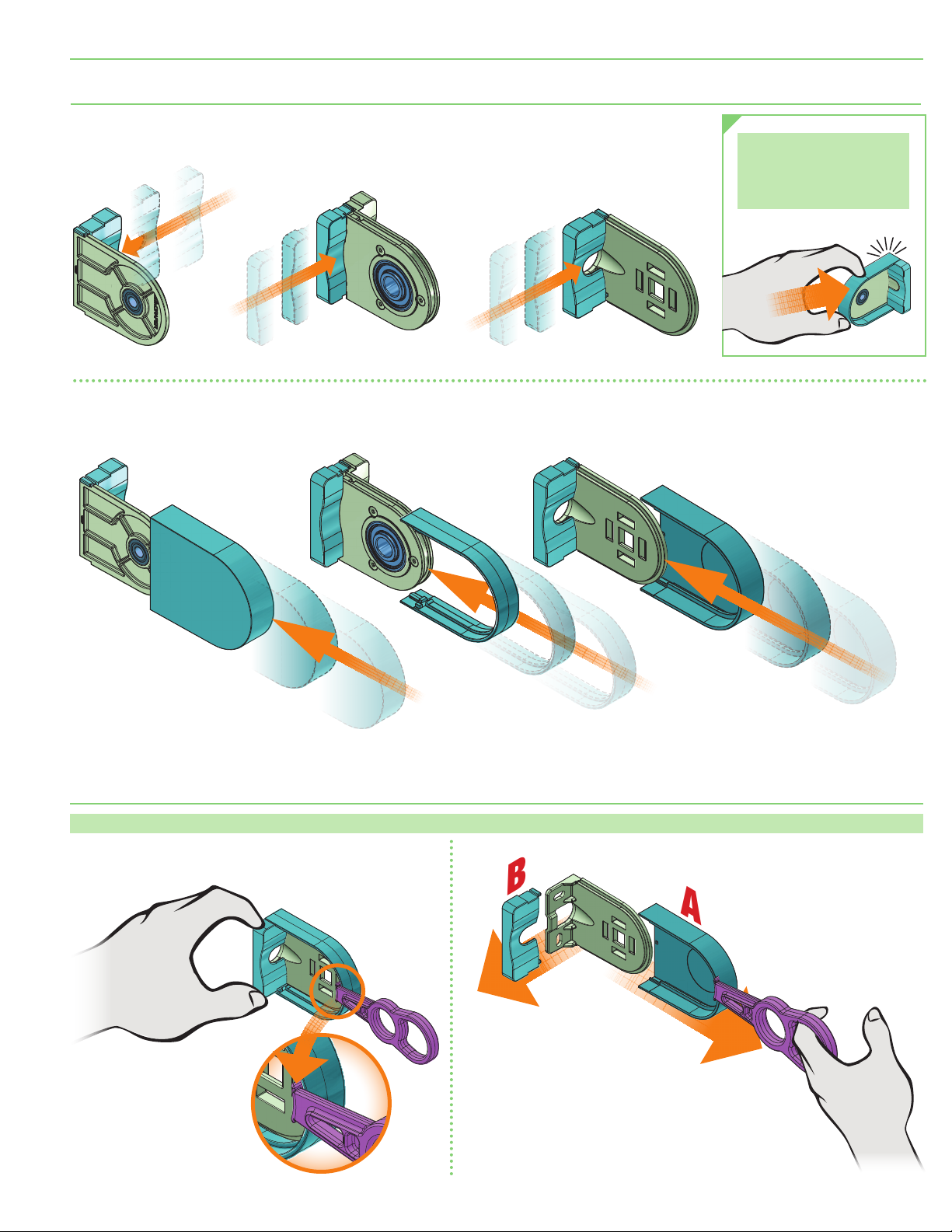 B

A