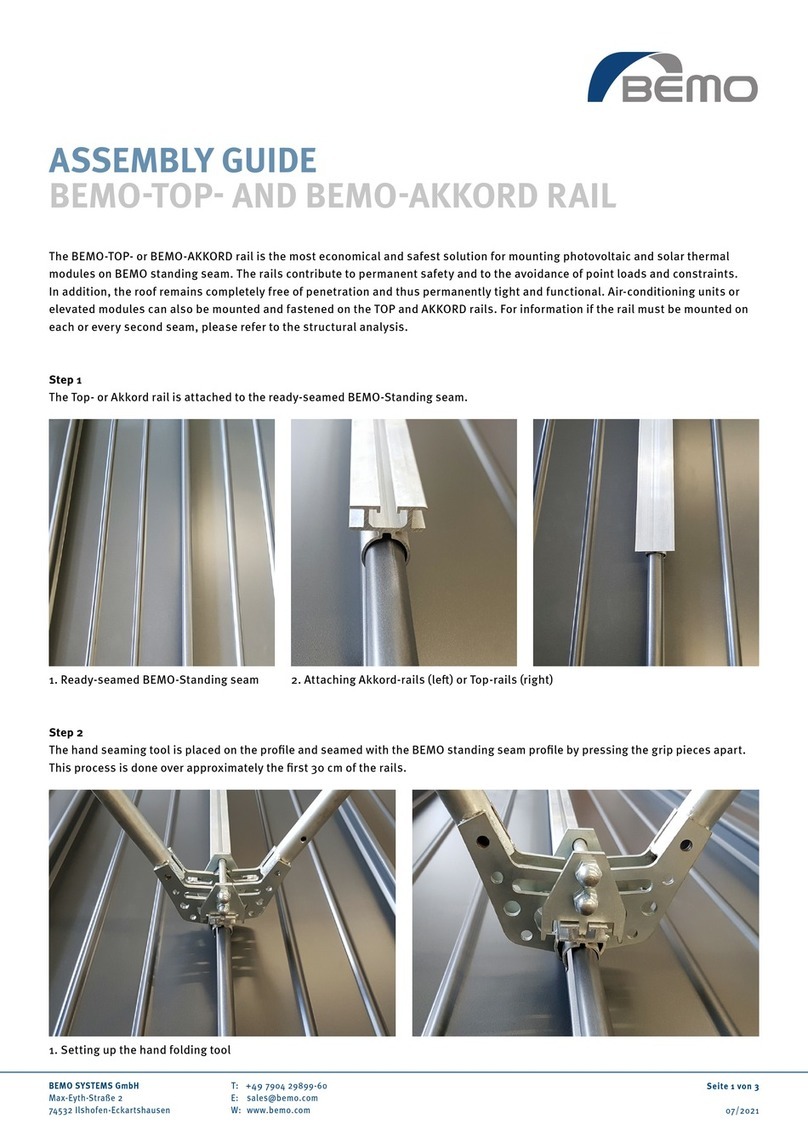 BEMO

ASSEMBLY GUIDE
BEMO-TOP- AND BEMO-AKKORD RAIL

The BEMO-TOP- or BEMO-AKKORD rail is the most economical and safest solution for mounting photovoltaic and solar thermal modules on BEMO standing seam. The rails contribute to permanent safety and to the avoidance of point loads and constraints. In addition, the roof remains completely free of penetration and thus permanently tight and functional. Air-conditioning units or elevated modules can also be mounted and fastened on the TOP and AKKORD rails. For information if the rail must be mounted on each or every second seam, please refer to the structural analysis.

Step 1
The Top- or Akkord rail is attached to the ready-seamed BEMO-Standing seam.

1. Ready-seamed BEMO-Standing seam

2. Attaching Akkord-rails (left) or Top-rails (right)

Step 2
The hand seaming tool is placed on the profile and seamed with the BEMO standing seam profile by pressing the grip pieces apart. This process is done over approximately the first 30 cm of the rails.

1. Setting up the hand folding tool

BEMO SYSTEMS GmbH
Max-Eyth-Straße 2
74532 Ilshofen-Eckartshausen

T: +49 7904 29899-60
E: sales@bemo.com
W: www.bemo.com

Seite 1 von 3

07/2021