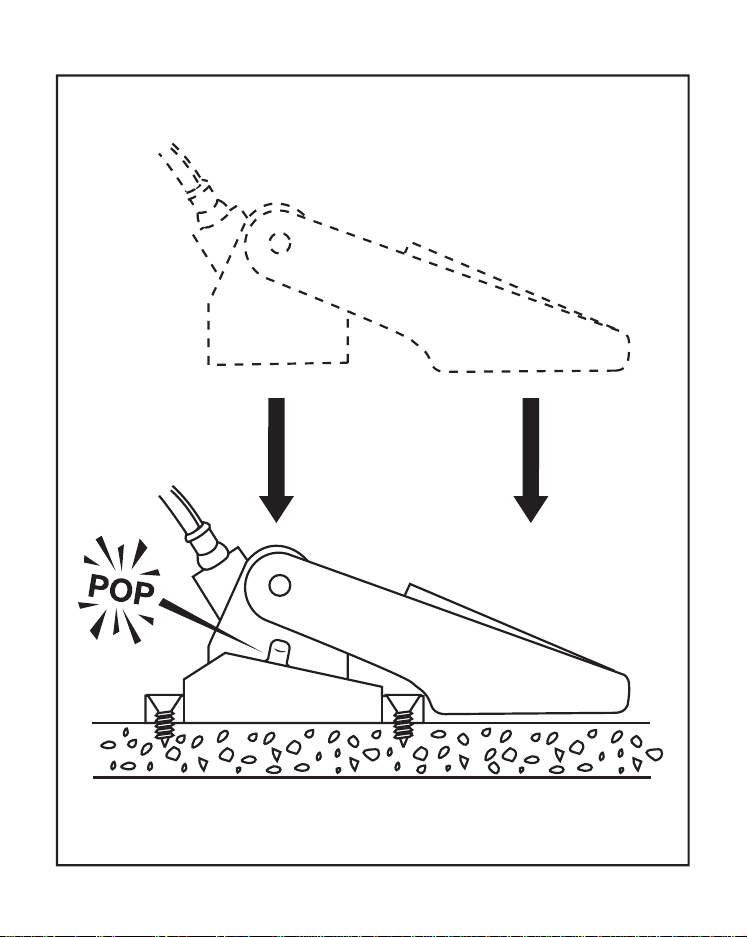 POP