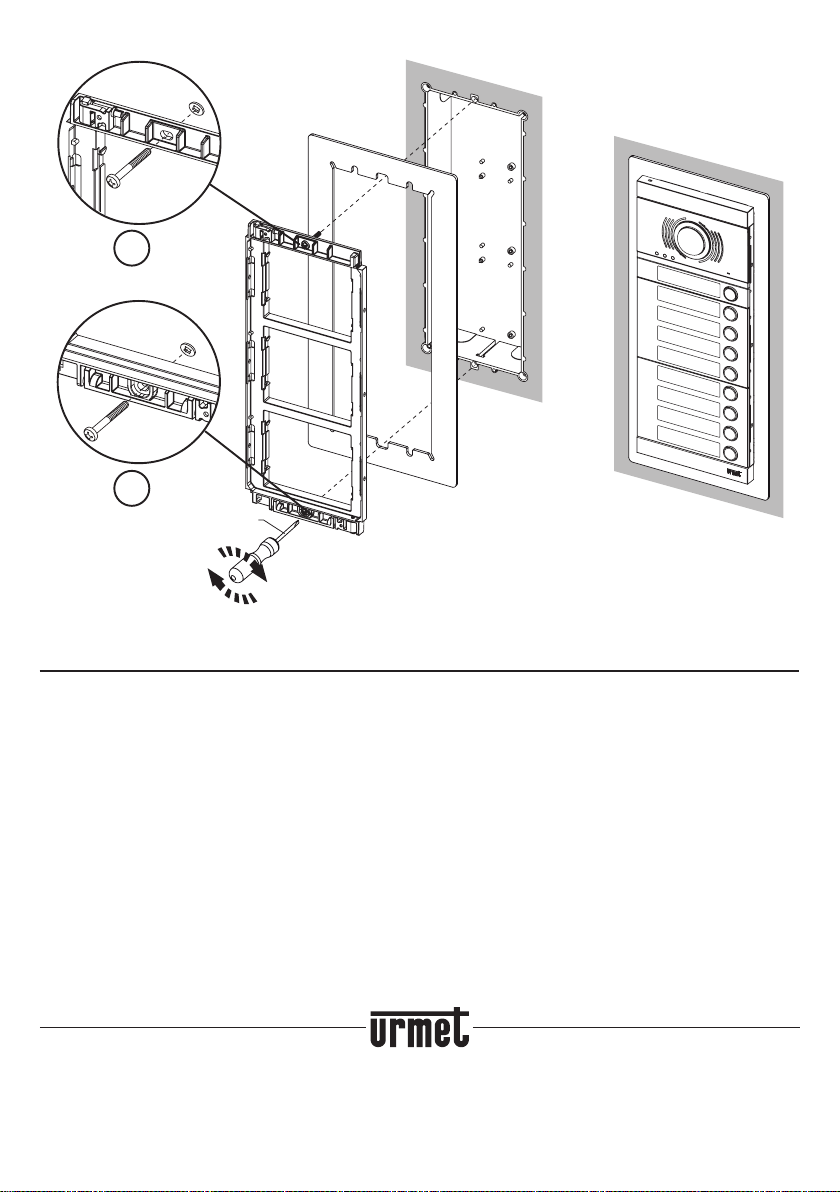 urmet

urmet