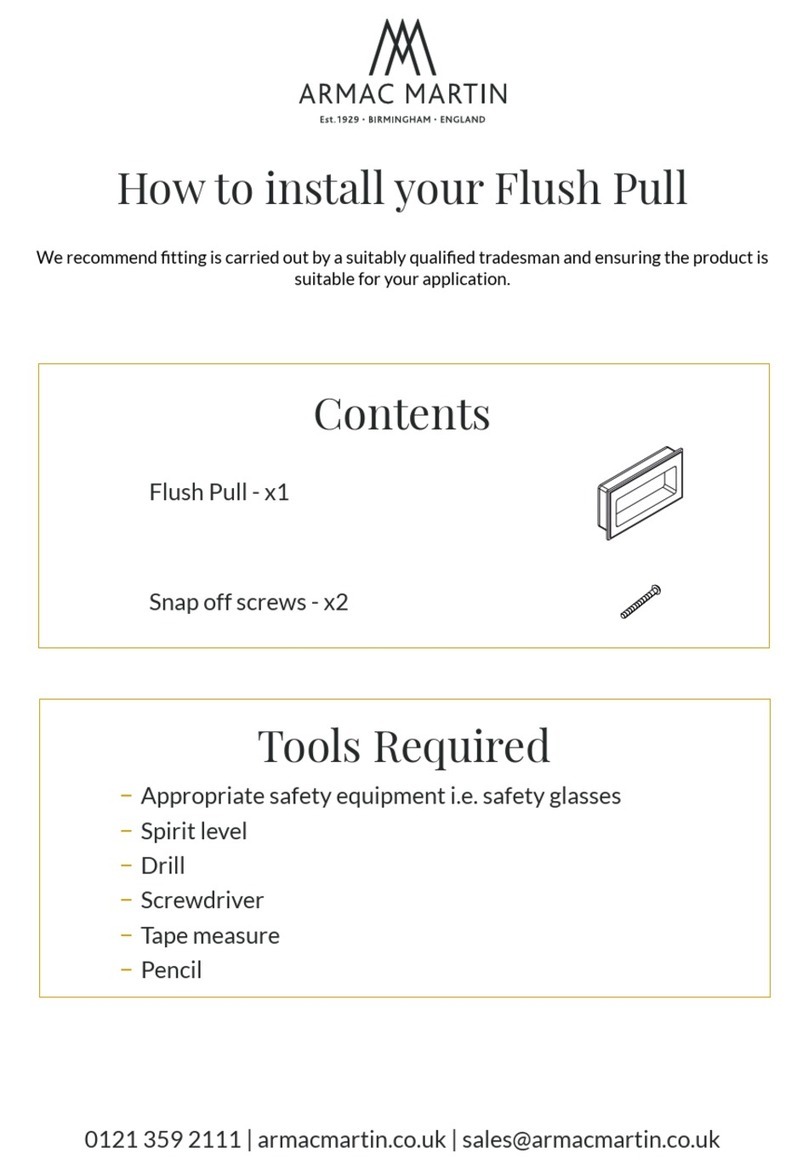 ARMAC MARTIN
Est.1929 · BIRMINGHAM · ENGLAND

How to install your Flush Pull

We recommend fitting is carried out by a suitably qualified tradesman and ensuring the product is suitable for your application.

Contents

Flush Pull - x1

Snap off screws - x2

Tools Required

– Appropriate safety equipment i.e. safety glasses
– Spirit level
– Drill
– Screwdriver
– Tape measure
– Pencil

0121 359 2111 | armacmartin.co.uk | sales@armacmartin.co.uk