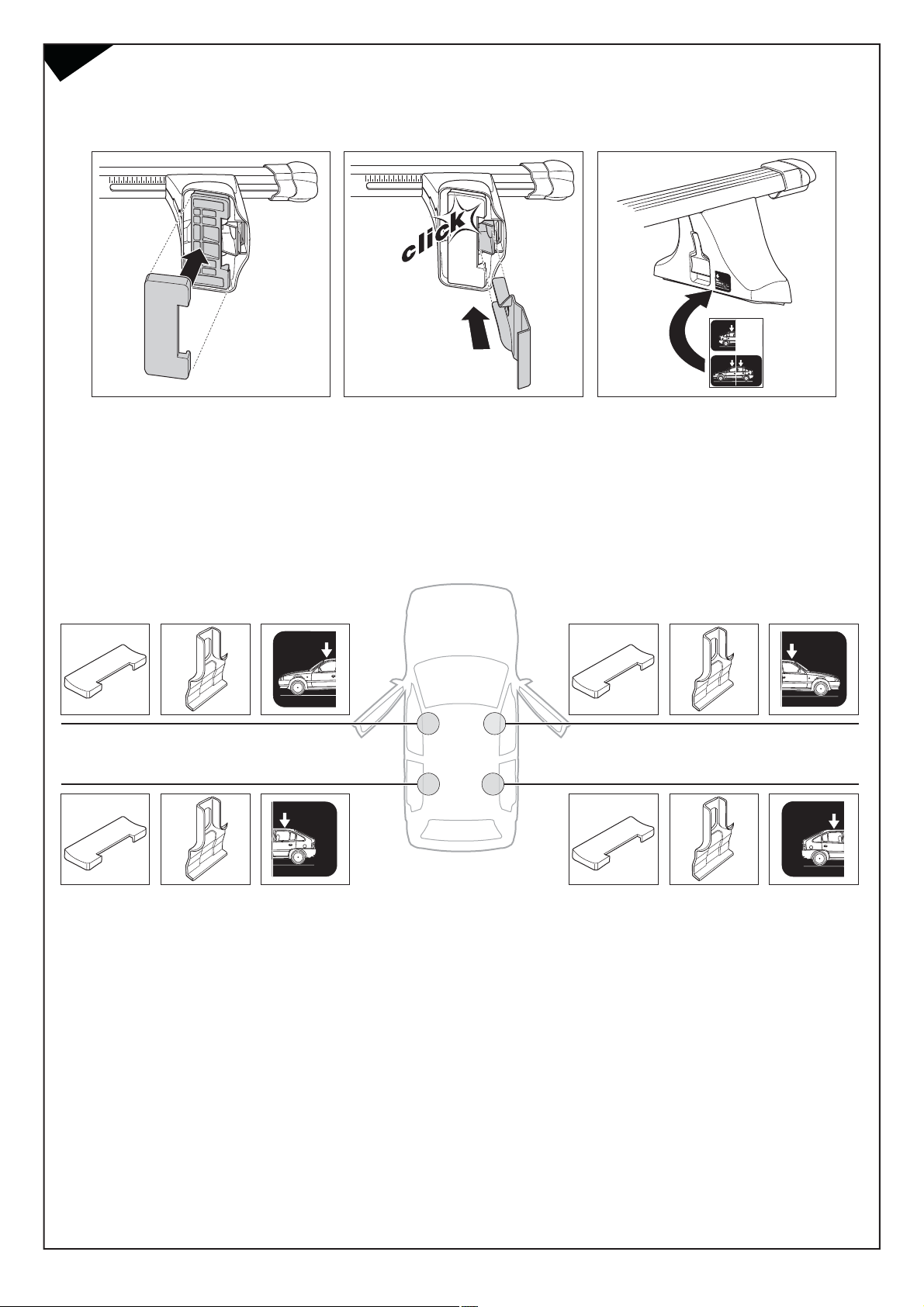 click