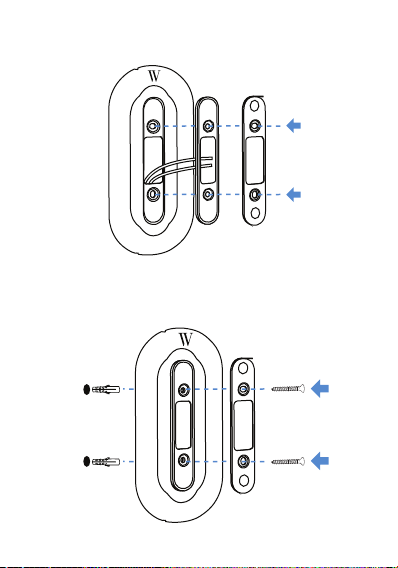 W

W