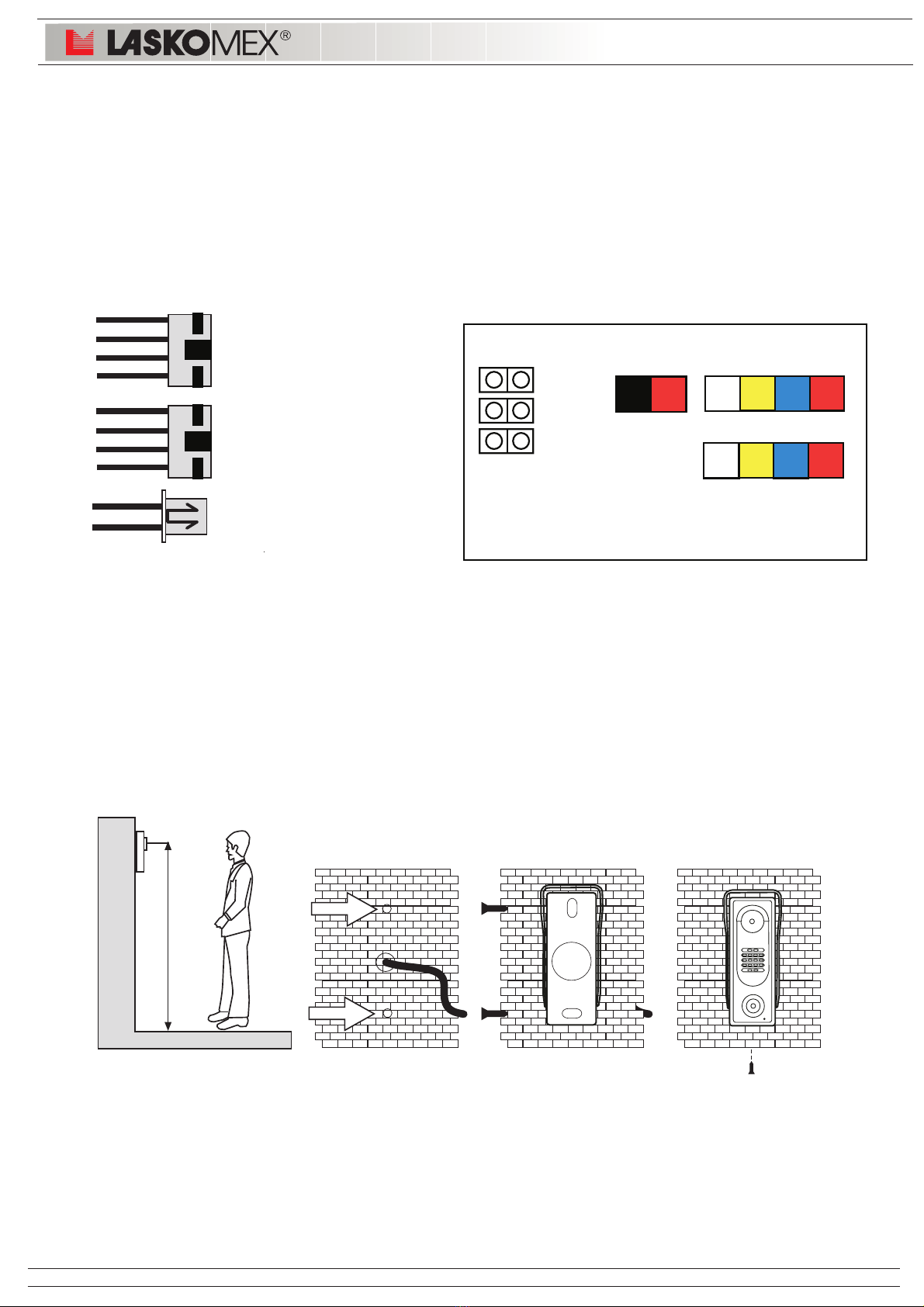 LASKOMEX®