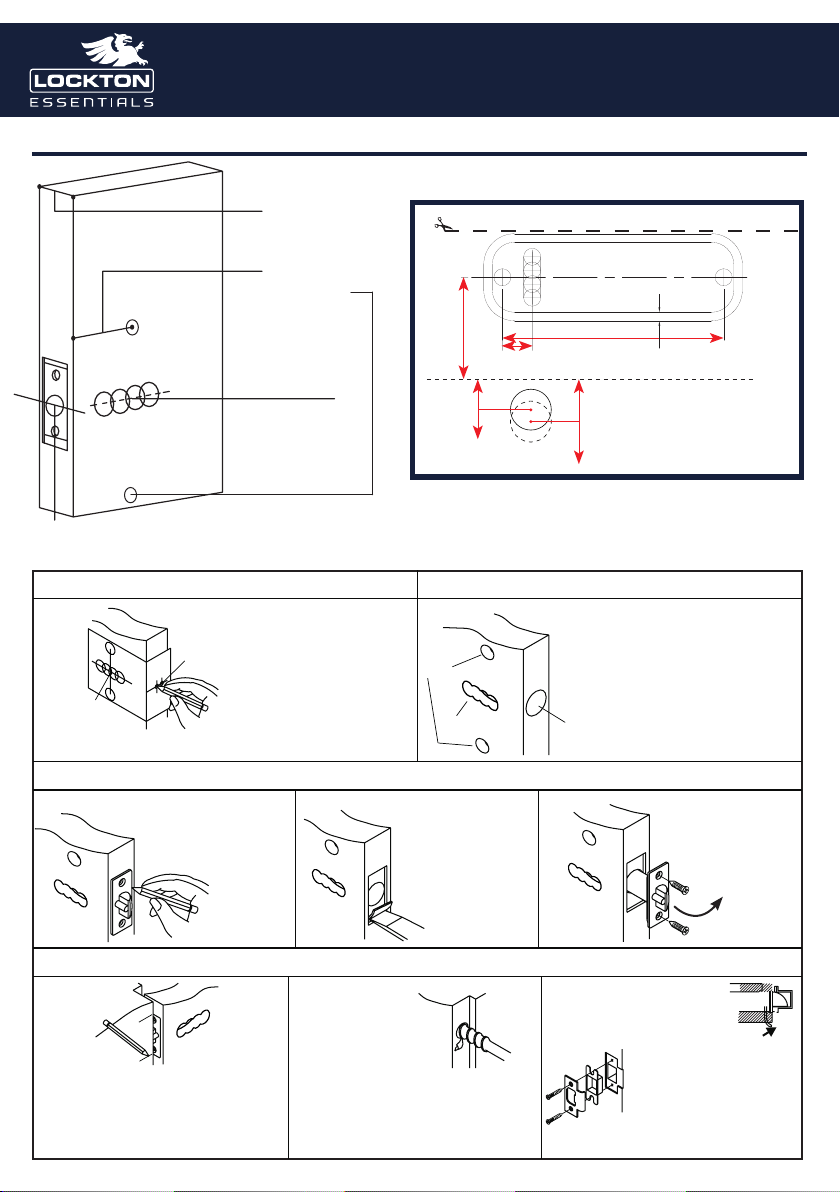 LOCKTON
ESSENTIALS