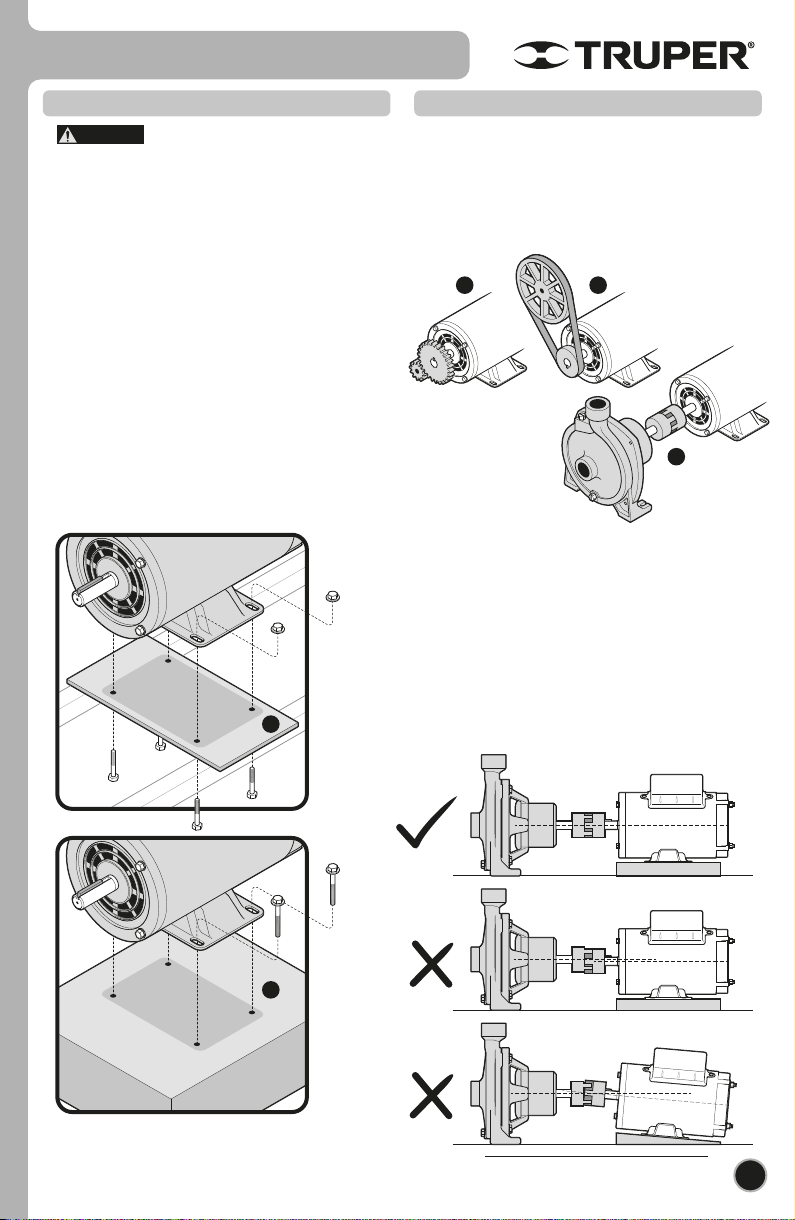 TRUPER®