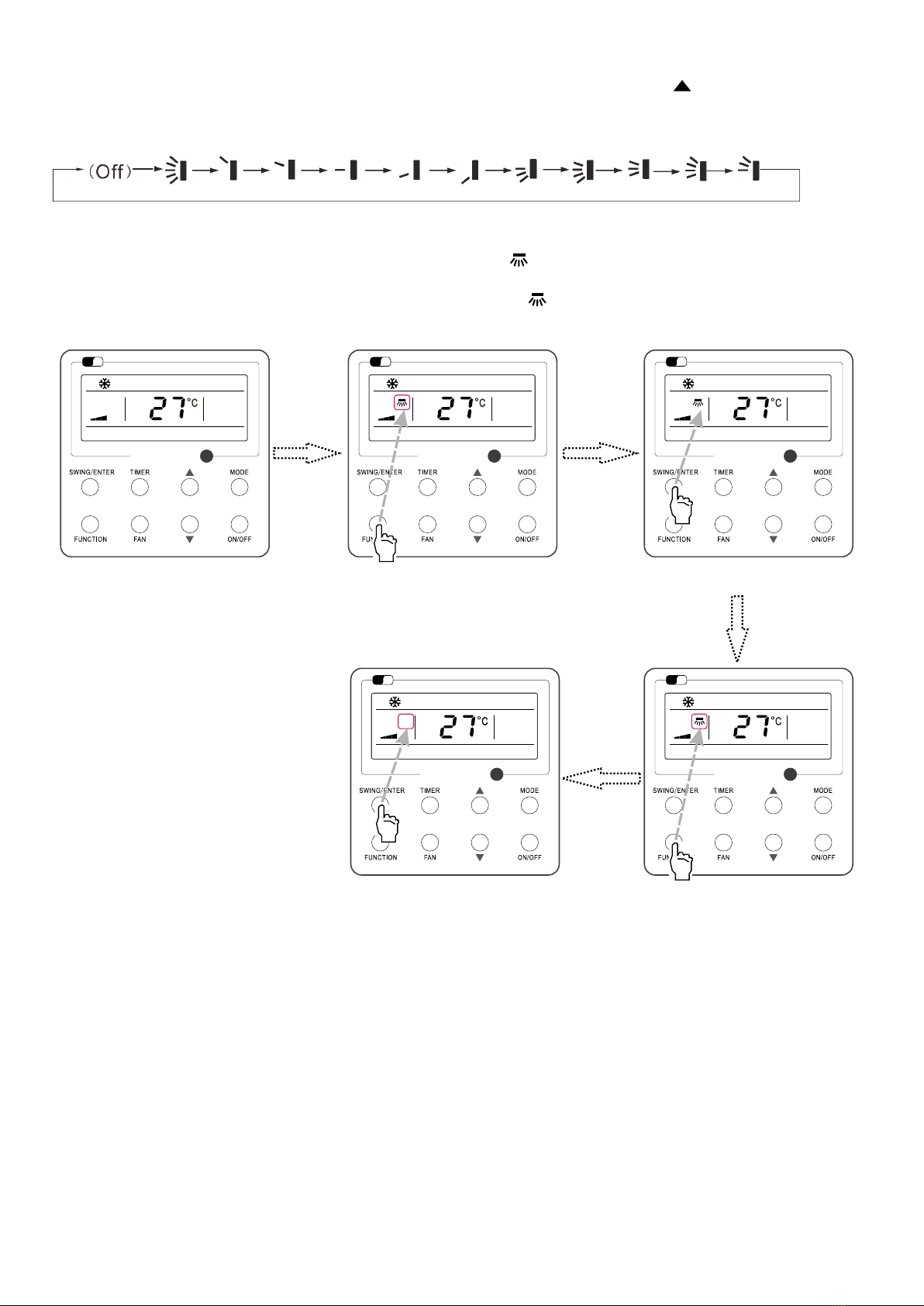 (Off)

27°C

SWING/ENTER TIMER MODE

FUNCTION FAN ON/OFF

27°C

SWING/ENTER TIMER MODE

FUN FAN ON/OFF

27°C

SWING/ENTER TIMER MODE

FUNCTION FAN ON/OFF

27°C

SWING/ENTER TIMER MODE

FUNCTION FAN ON/OFF

27°C

SWING/ENTER TIMER MODE

FUN FAN ON/OFF