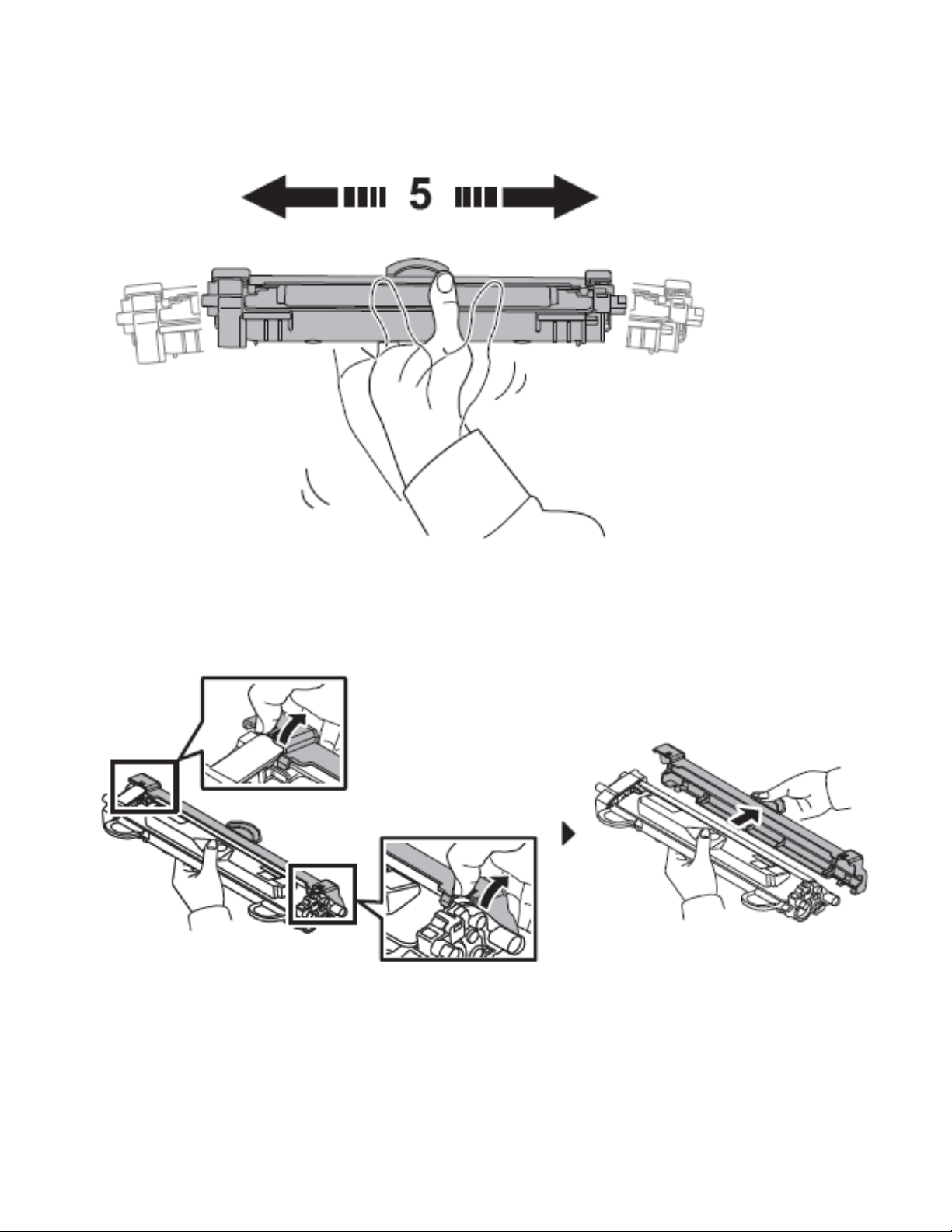 5