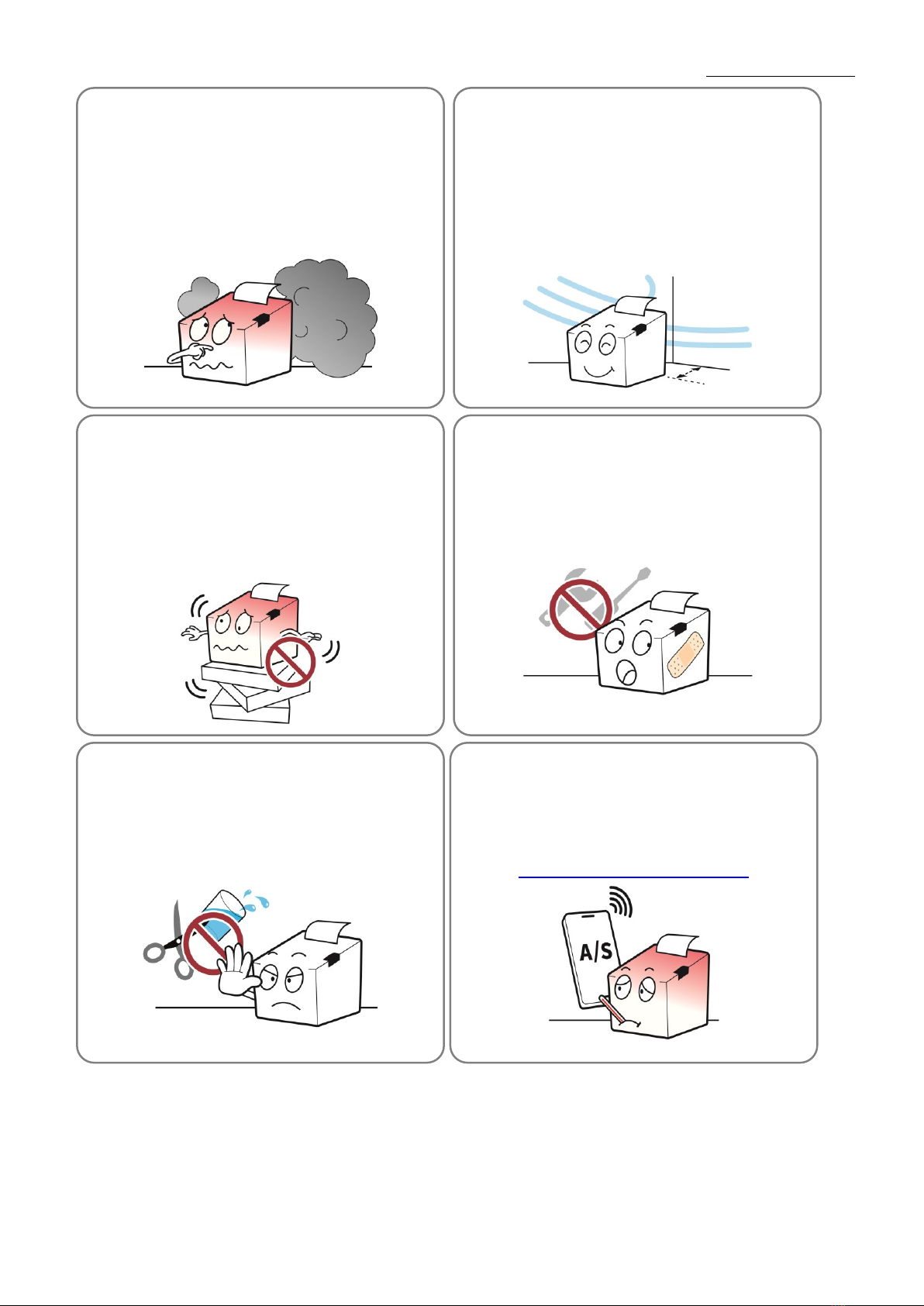 A/S