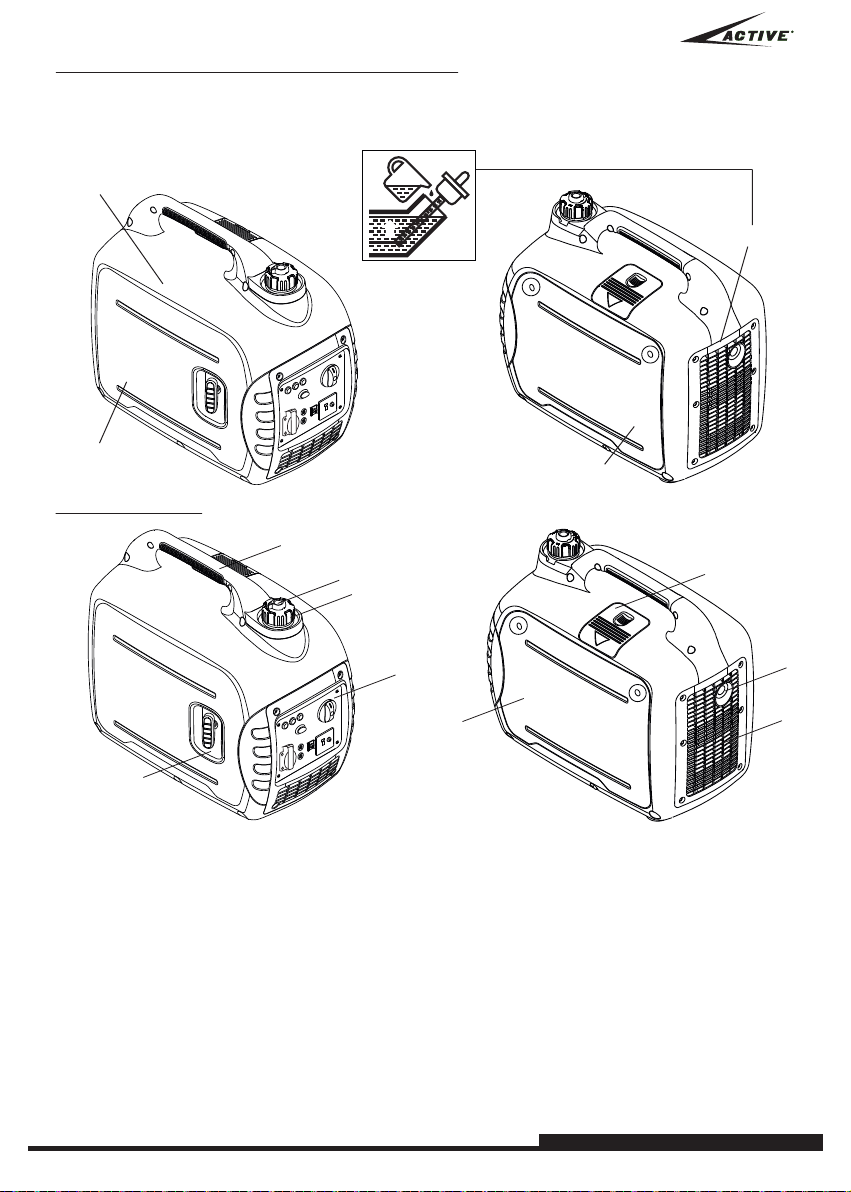 ACTIVE