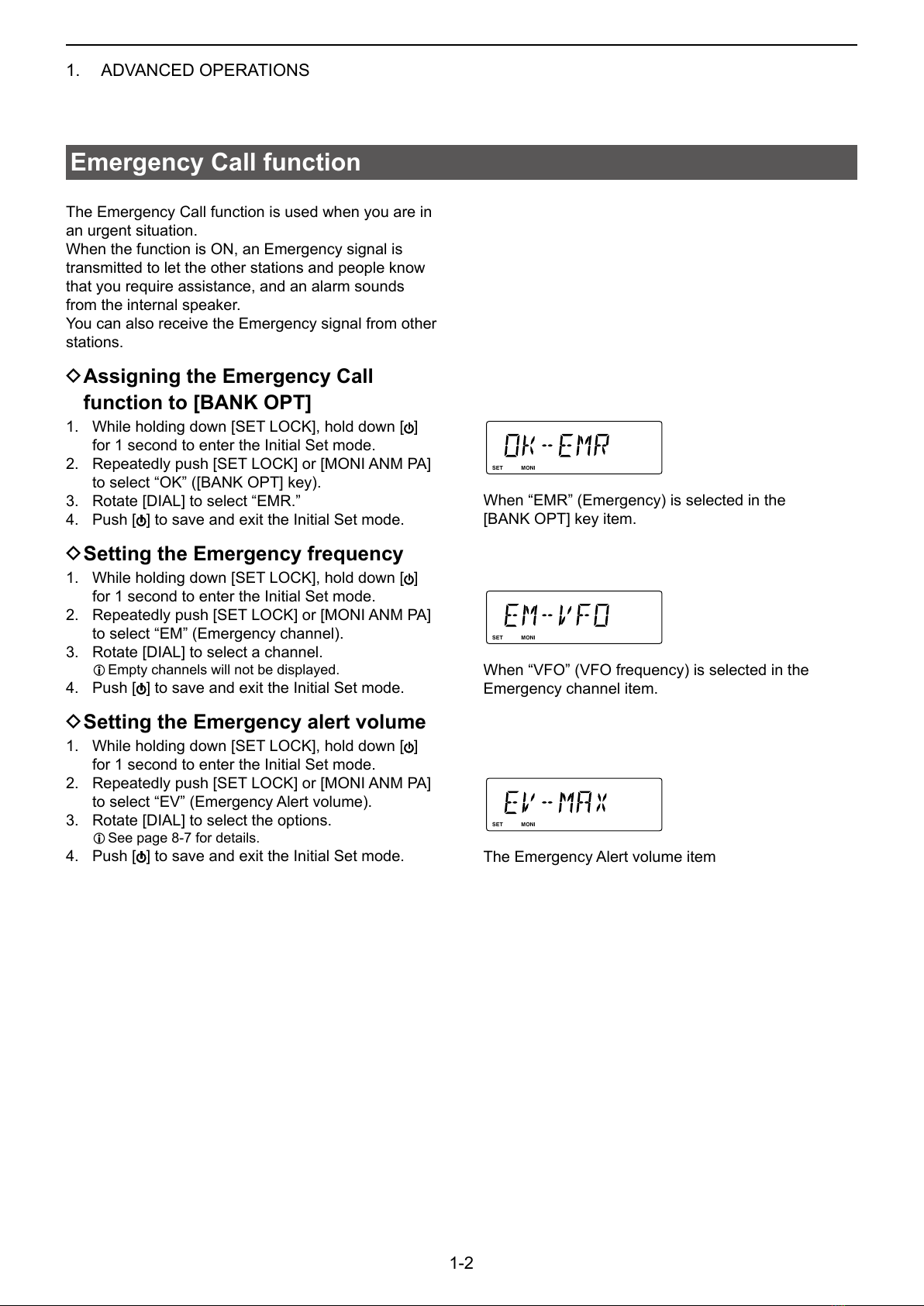 1. ADVANCED OPERATIONS

Emergency Call function

The Emergency Call function is used when you are in an urgent situation.
When the function is ON, an Emergency signal is transmitted to let the other stations and people know that you require assistance, and an alarm sounds from the internal speaker.
You can also receive the Emergency signal from other stations.

◇Assigning the Emergency Call function to [BANK OPT]

1. While holding down [SET LOCK], hold down [⏻] for 1 second to enter the Initial Set mode.
2. Repeatedly push [SET LOCK] or [MONI ANM PA] to select “OK” ([BANK OPT] key).
3. Rotate [DIAL] to select “EMR.”
4. Push [⏻] to save and exit the Initial Set mode.

◇Setting the Emergency frequency

1. While holding down [SET LOCK], hold down [⏻] for 1 second to enter the Initial Set mode.
2. Repeatedly push [SET LOCK] or [MONI ANM PA] to select “EM” (Emergency channel).
3. Rotate [DIAL] to select a channel.
ⓘ Empty channels will not be displayed.
4. Push [⏻] to save and exit the Initial Set mode.

◇Setting the Emergency alert volume

1. While holding down [SET LOCK], hold down [⏻] for 1 second to enter the Initial Set mode.
2. Repeatedly push [SET LOCK] or [MONI ANM PA] to select “EV” (Emergency Alert volume).
3. Rotate [DIAL] to select the options.
ⓘ See page 8-7 for details.
4. Push [⏻] to save and exit the Initial Set mode.

OK--EMR
SET MONI

When “EMR” (Emergency) is selected in the [BANK OPT] key item.

EM--VFO
SET MONI

When “VFO” (VFO frequency) is selected in the Emergency channel item.

EV--MAX
SET MONI

The Emergency Alert volume item

1-2