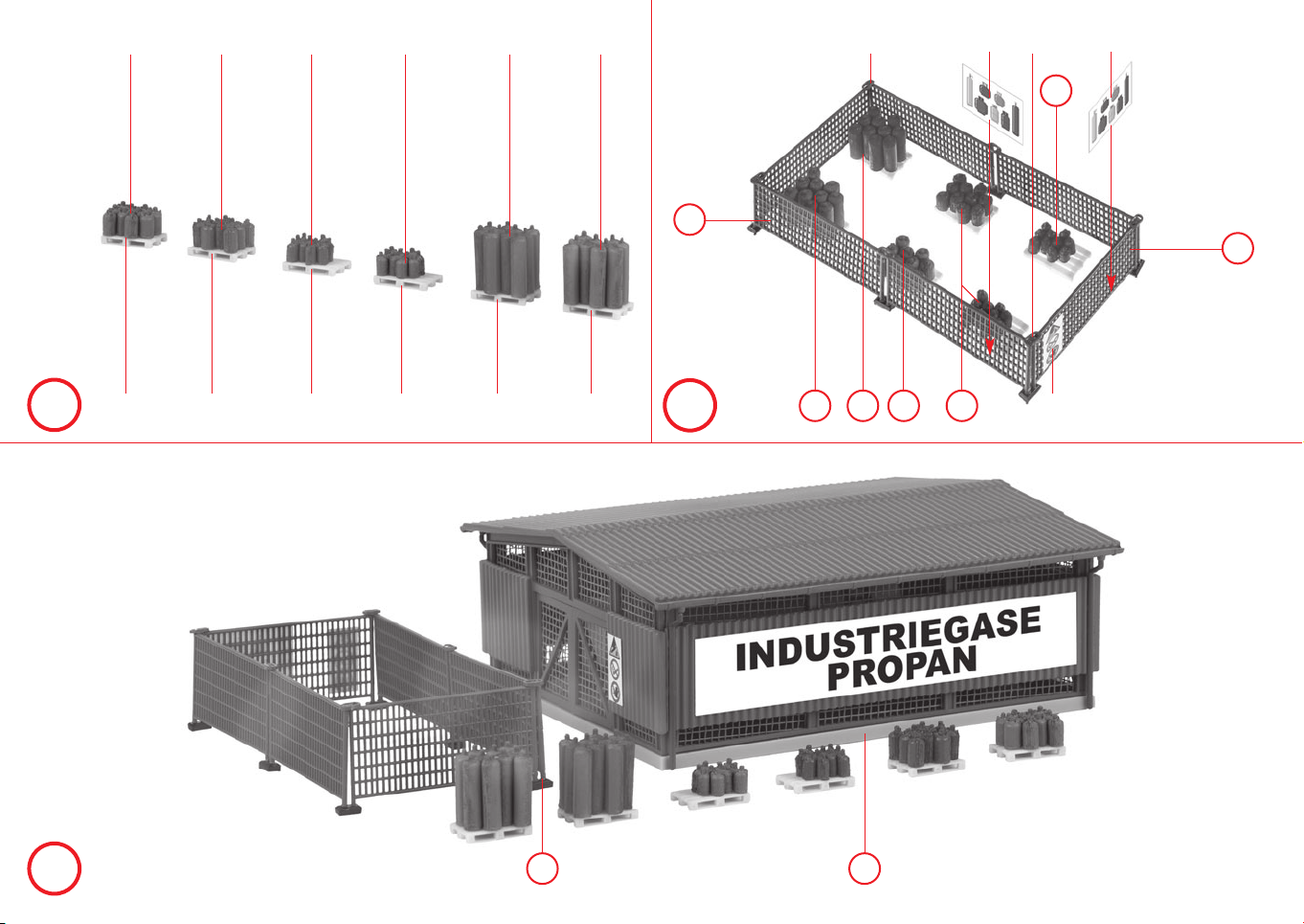 INDUSTRIEGASE
PROPAN