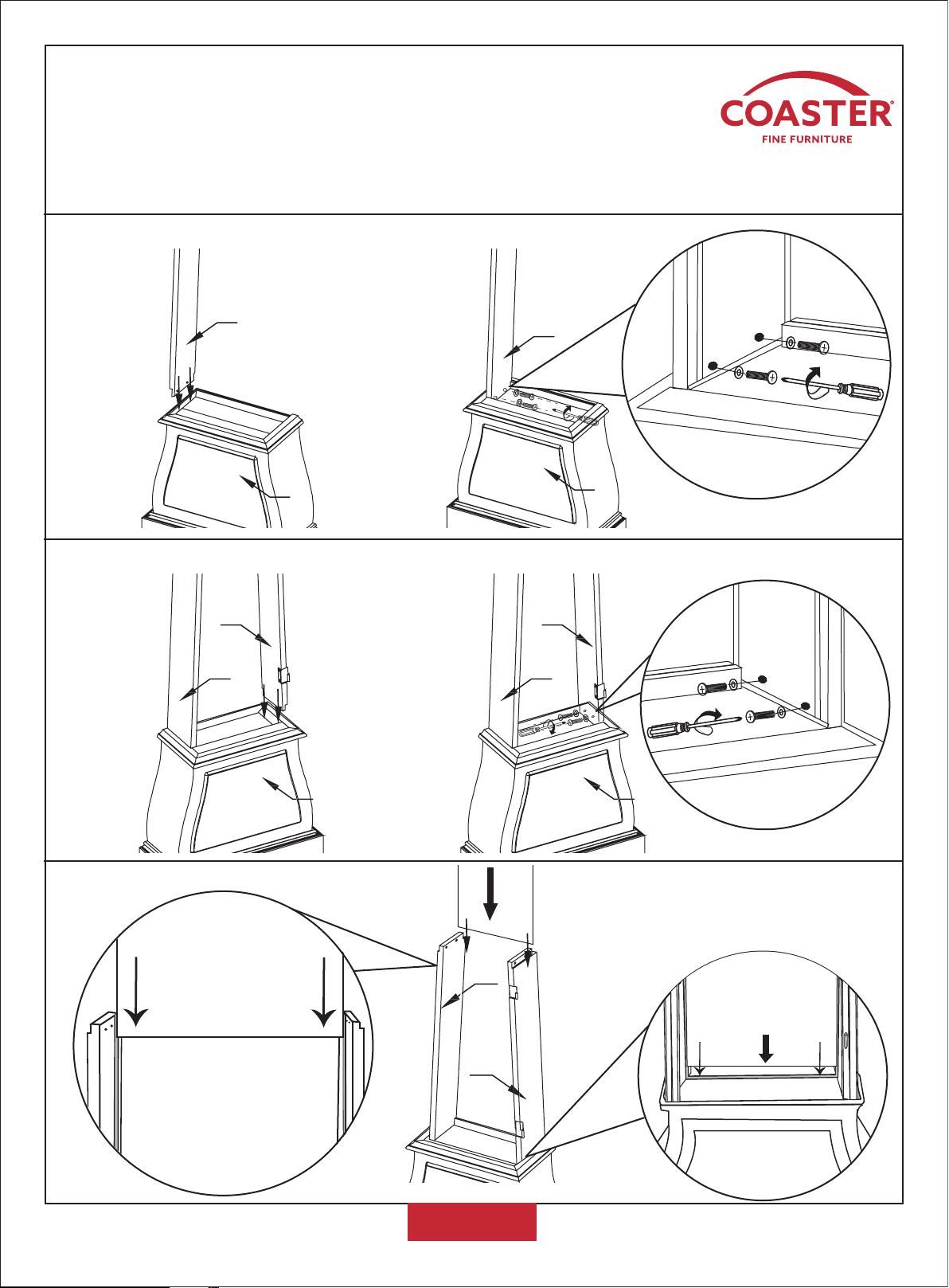 COASTER®
FINE FURNITURE