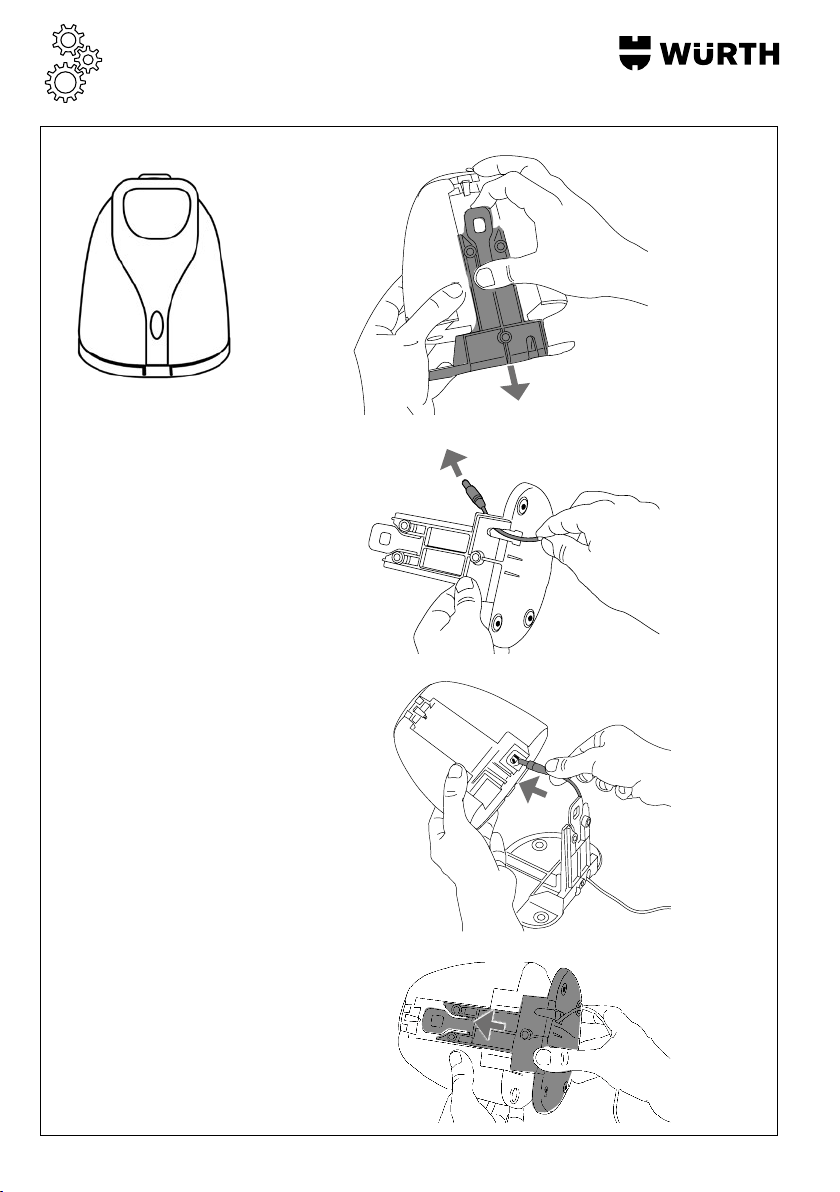 WÜRTH