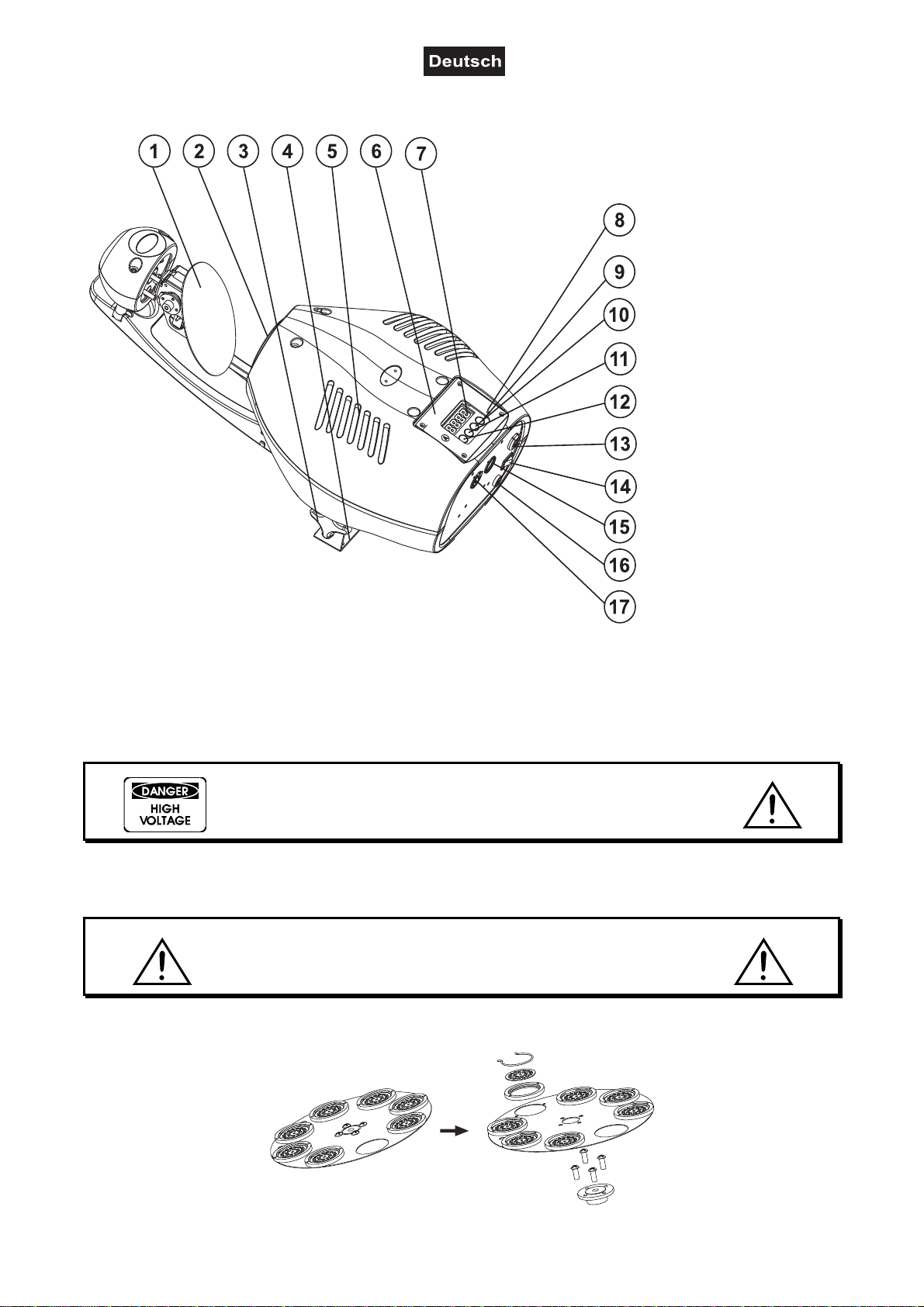 Deutsch

1 2 3 4 5 6 7

8
9
10
11
12
13
14
15
16
17

DANGER
HIGH VOLTAGE