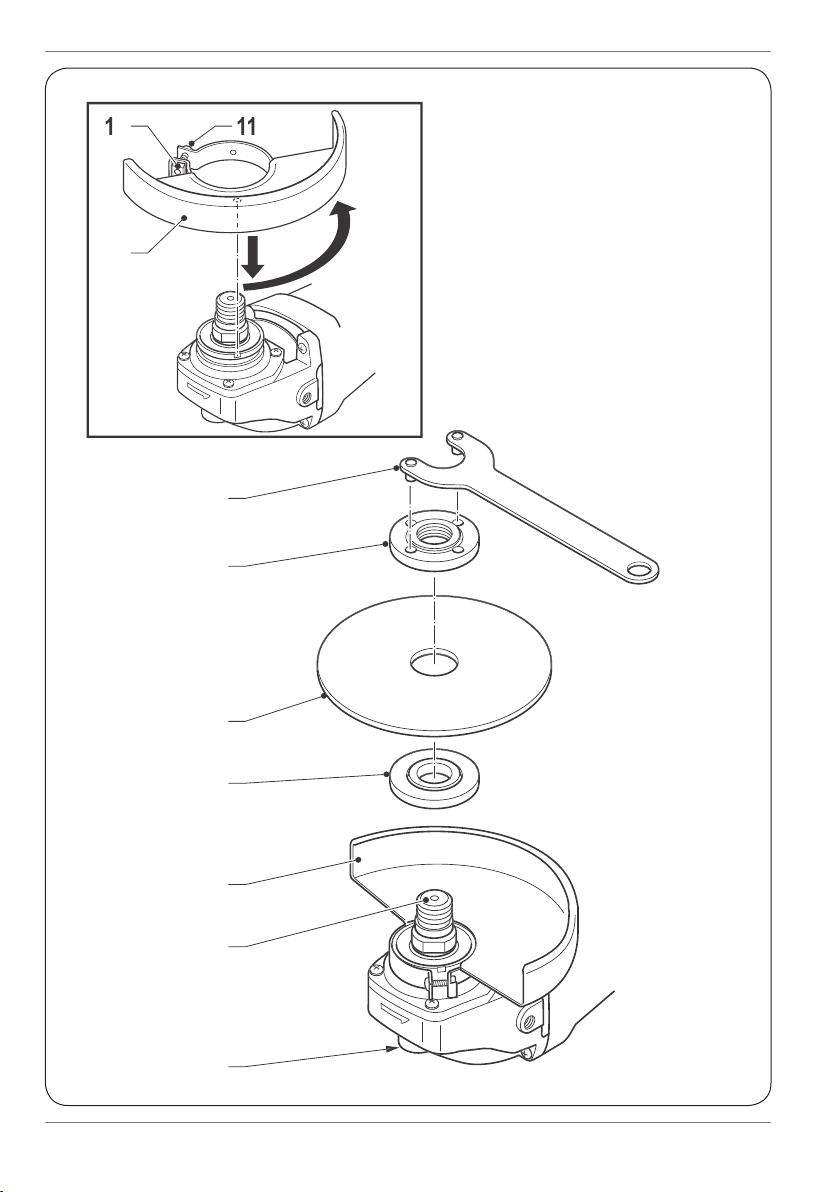 1
11