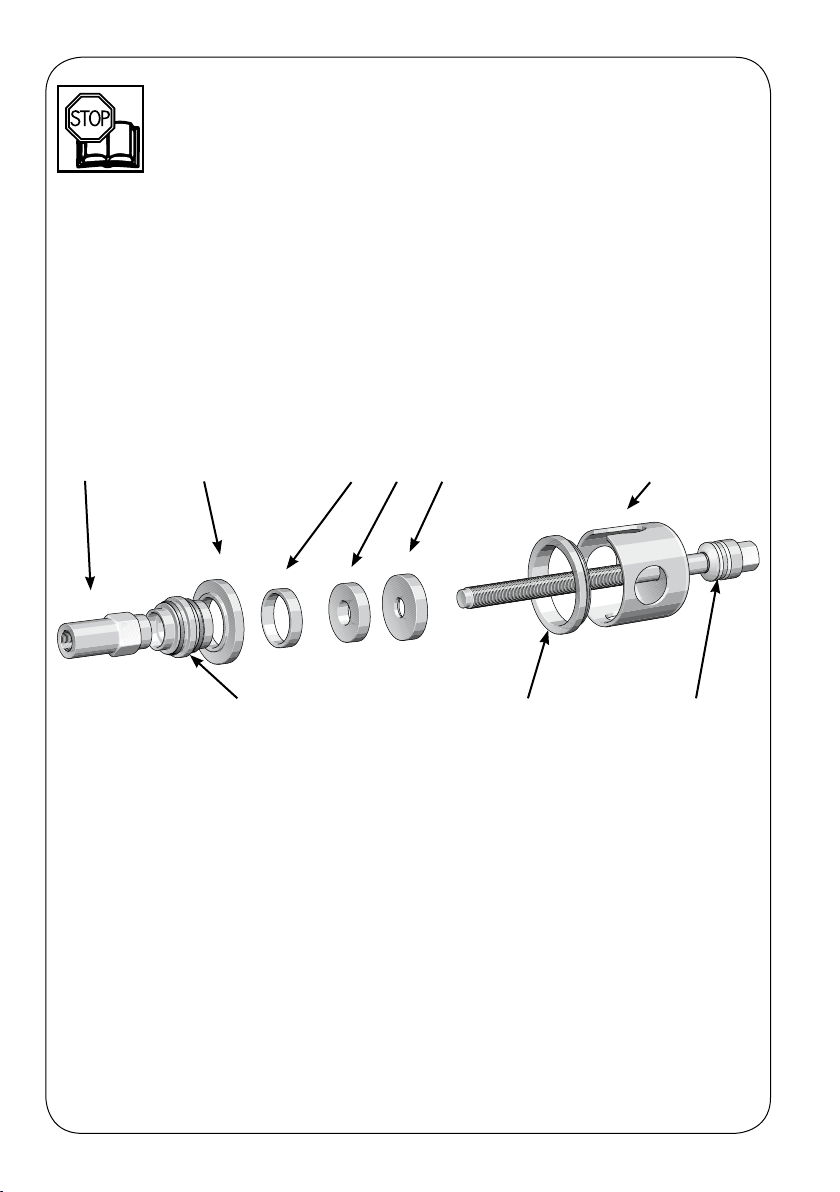 STOP