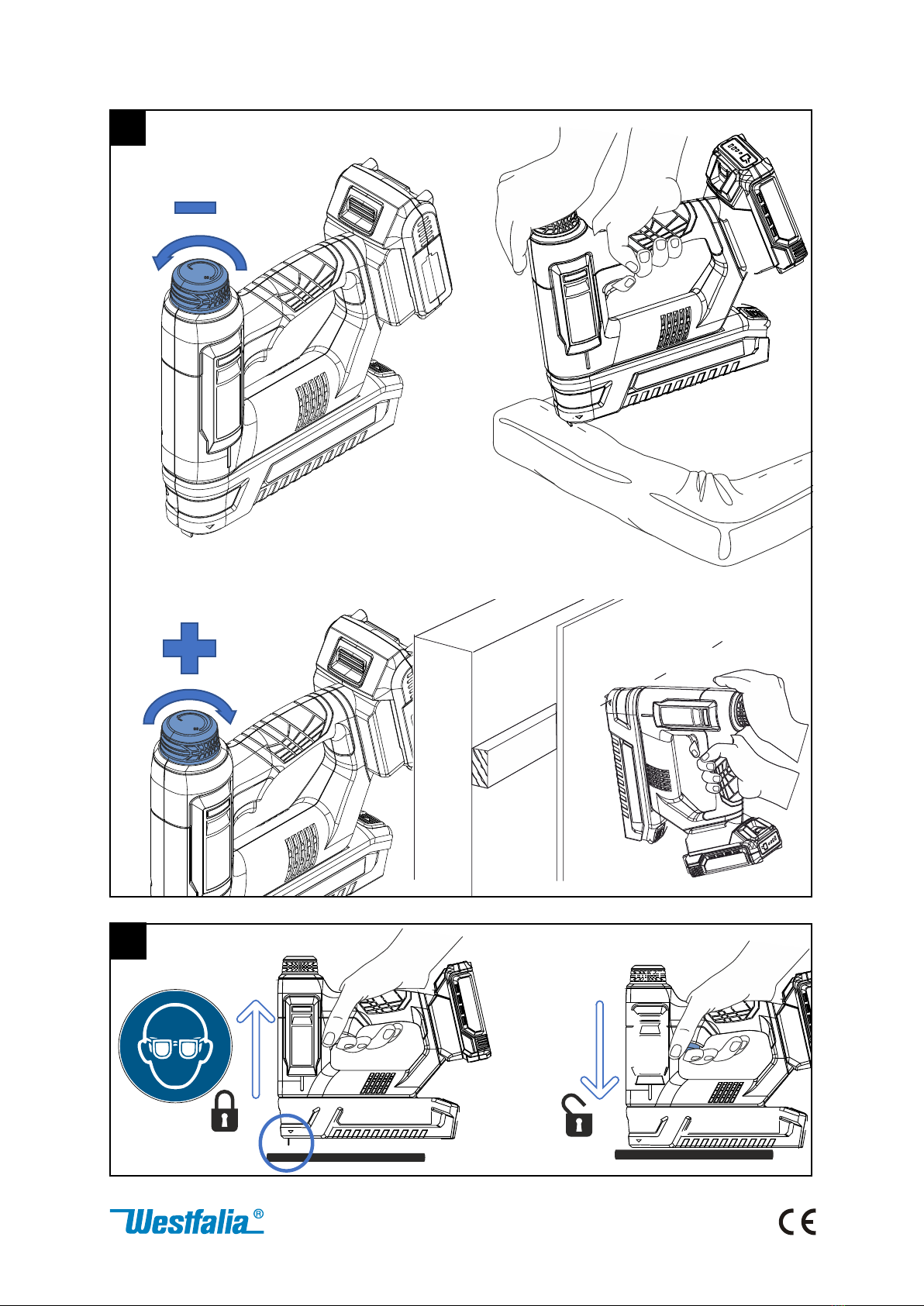 Westfalia®

CE