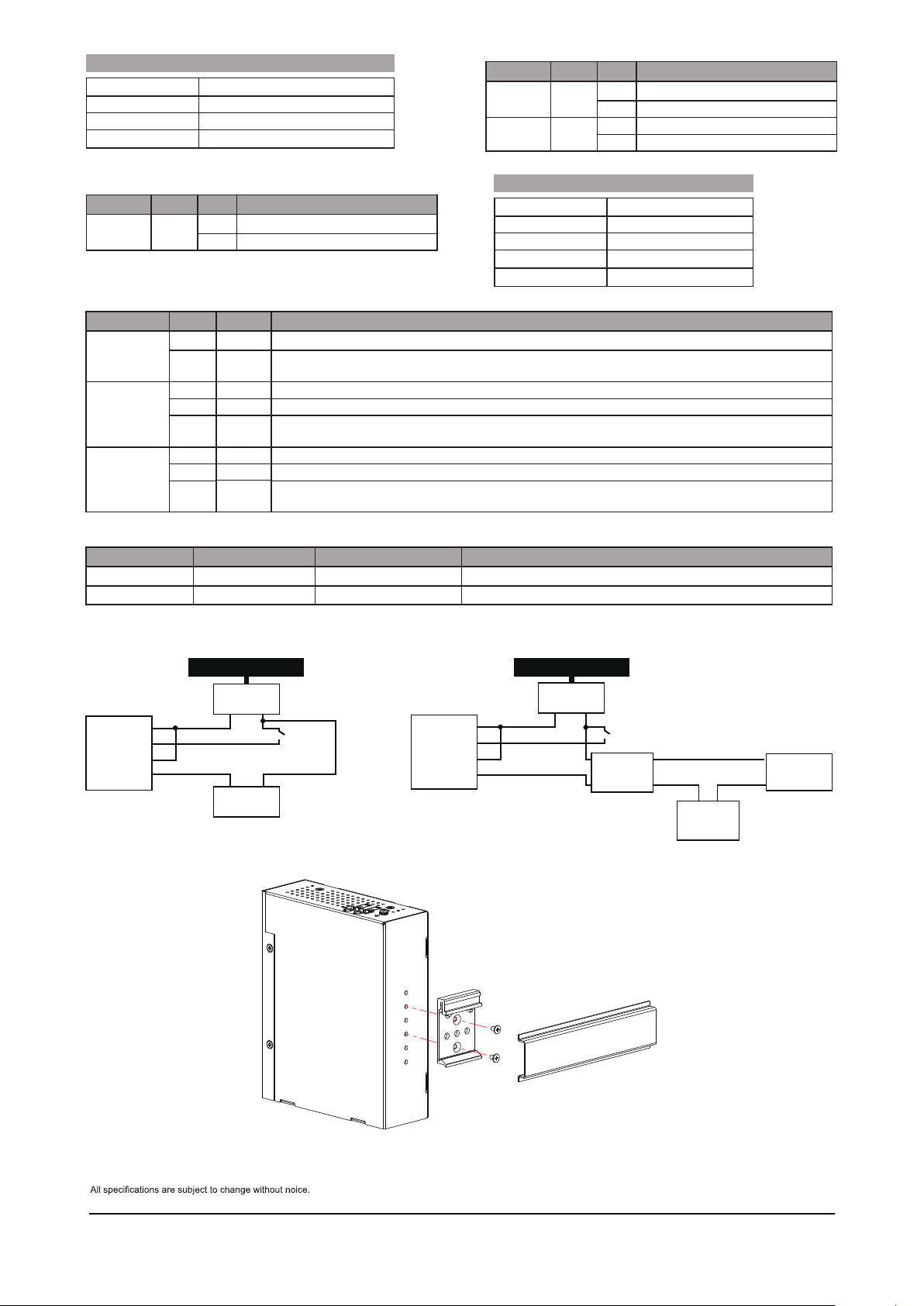 All specifications are subject to change without noice.