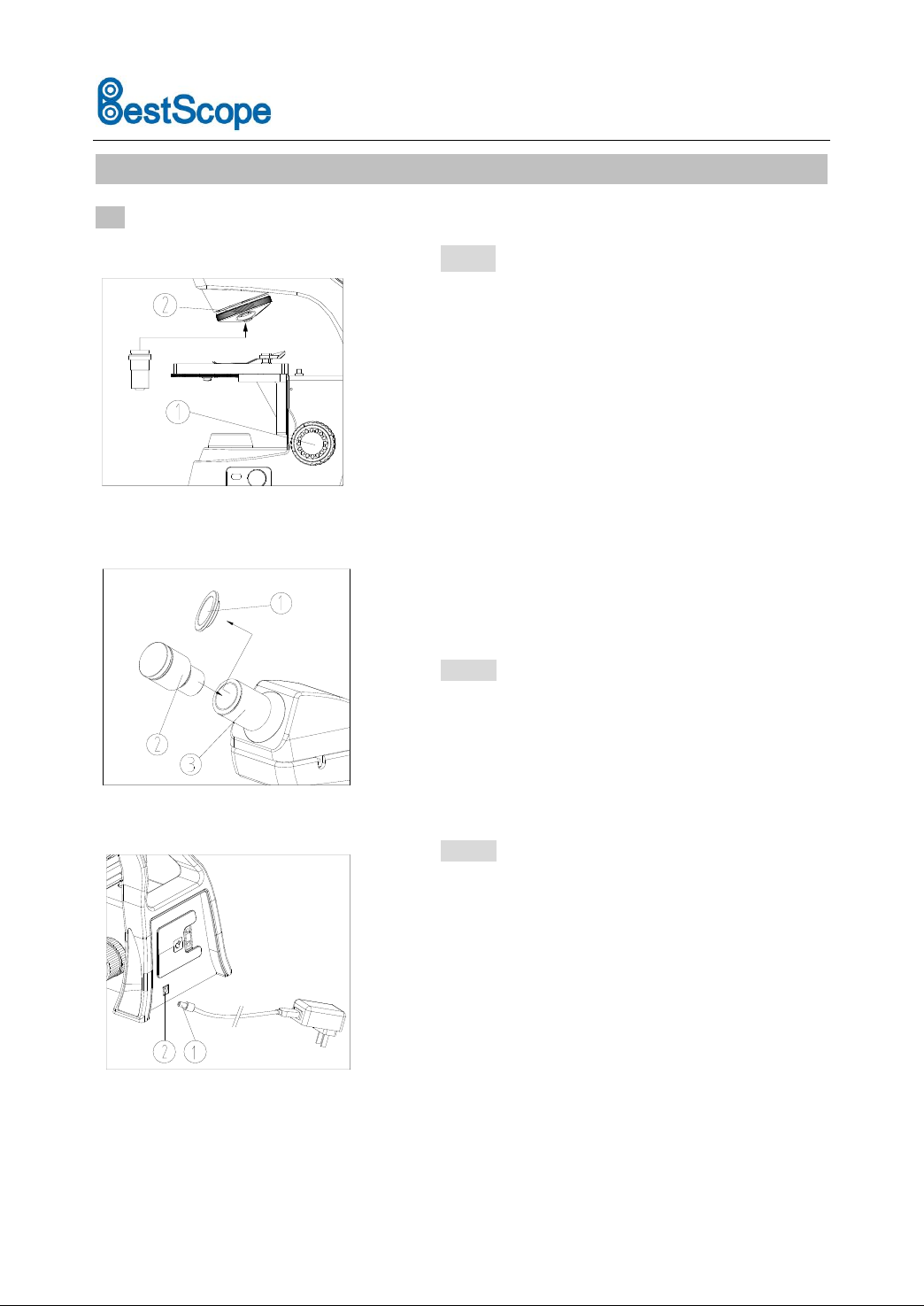 BestScope

2

1

1

2

3

2 1