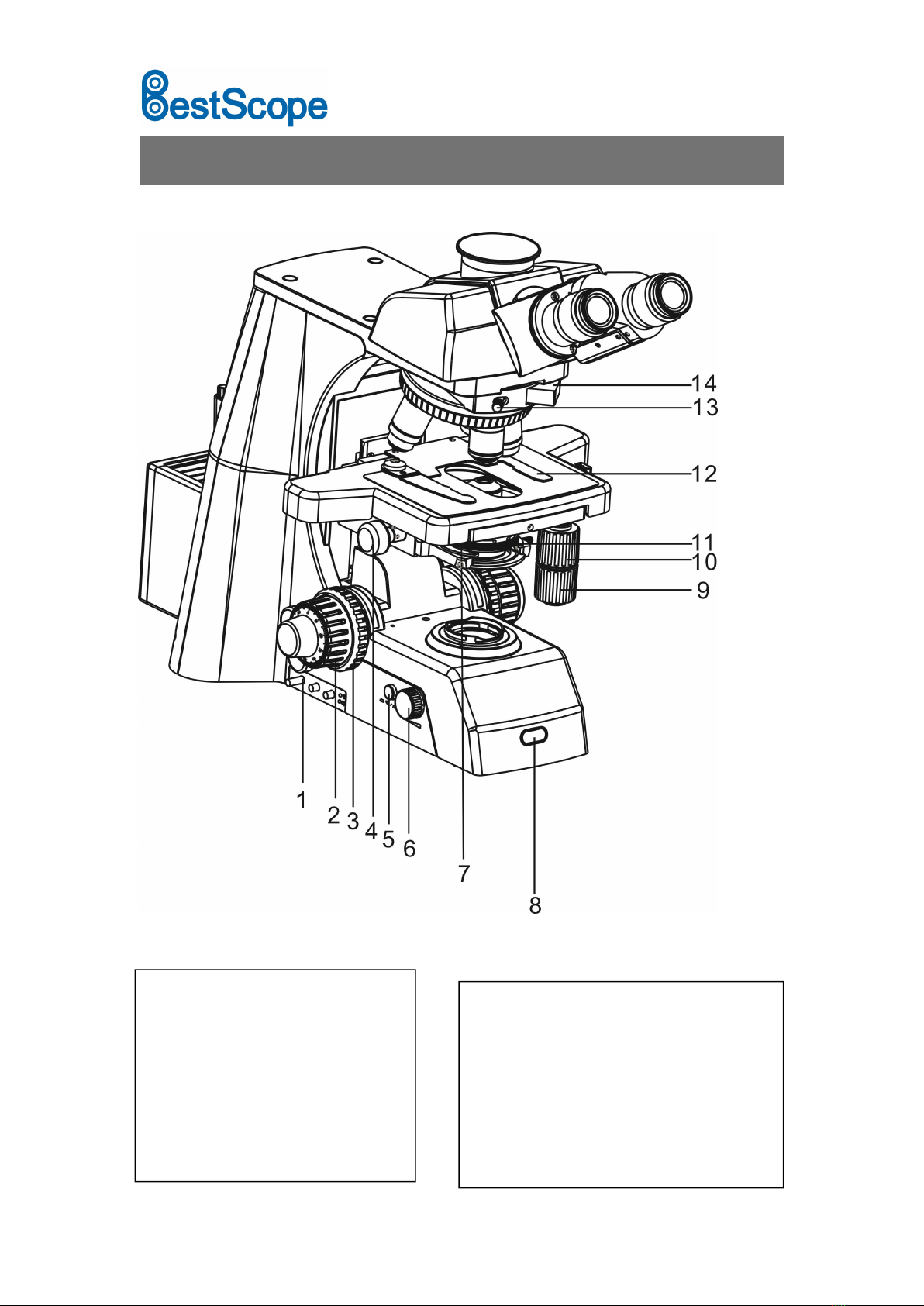 BestScope

14
13
12
11
10
9
1
2
3
4
5
6
7
8