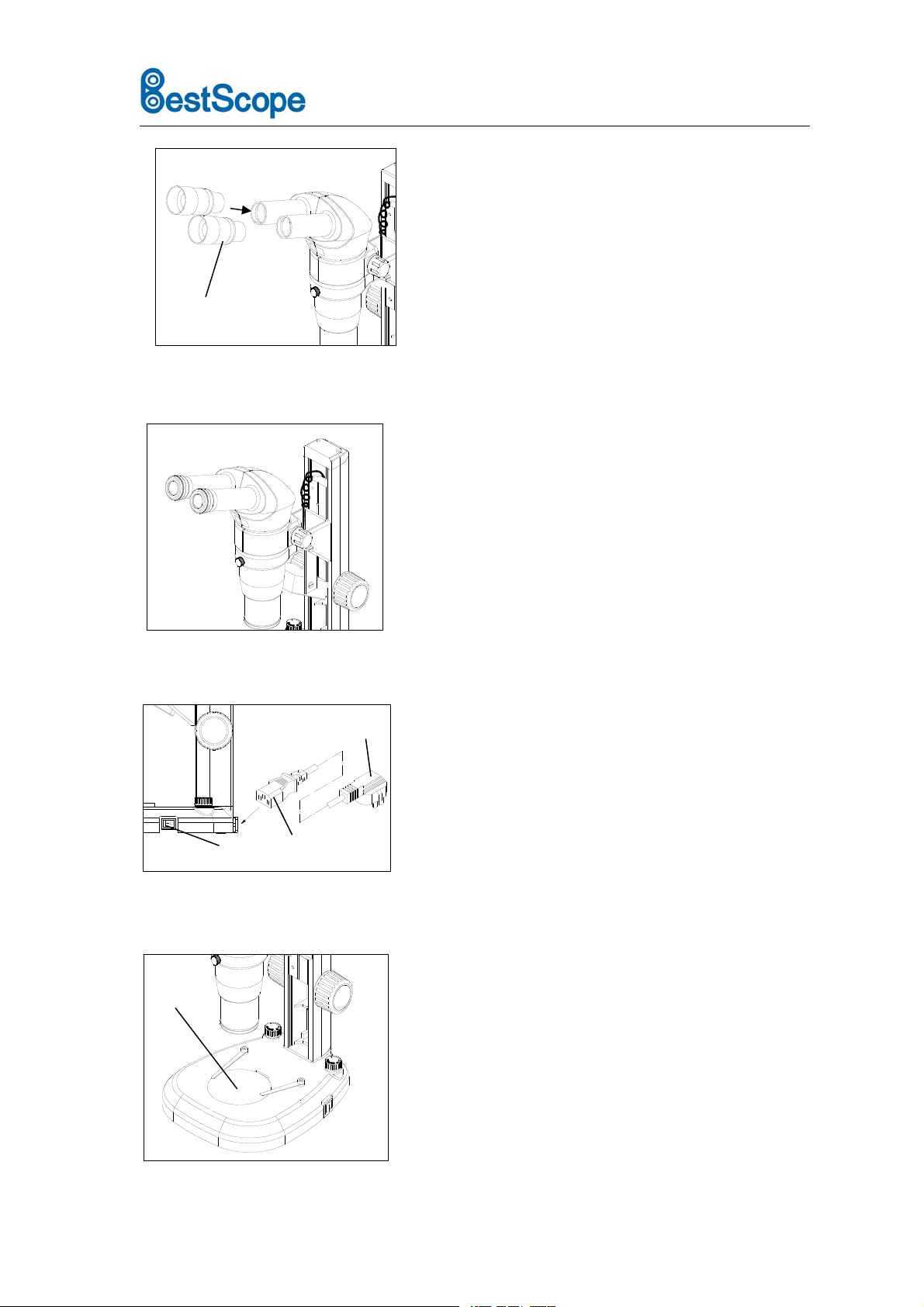 BestScope