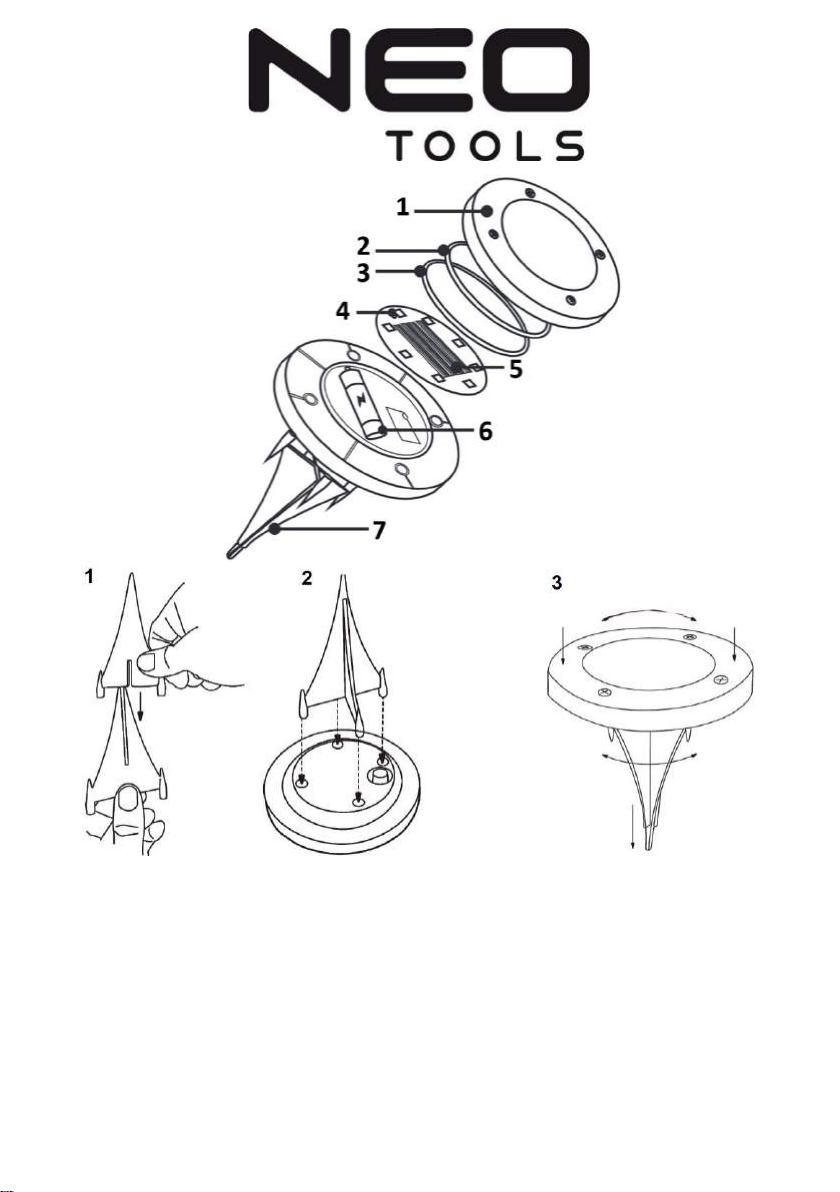 NEO
TOOLS

1
2
3
4
5
6
7

1
2
3