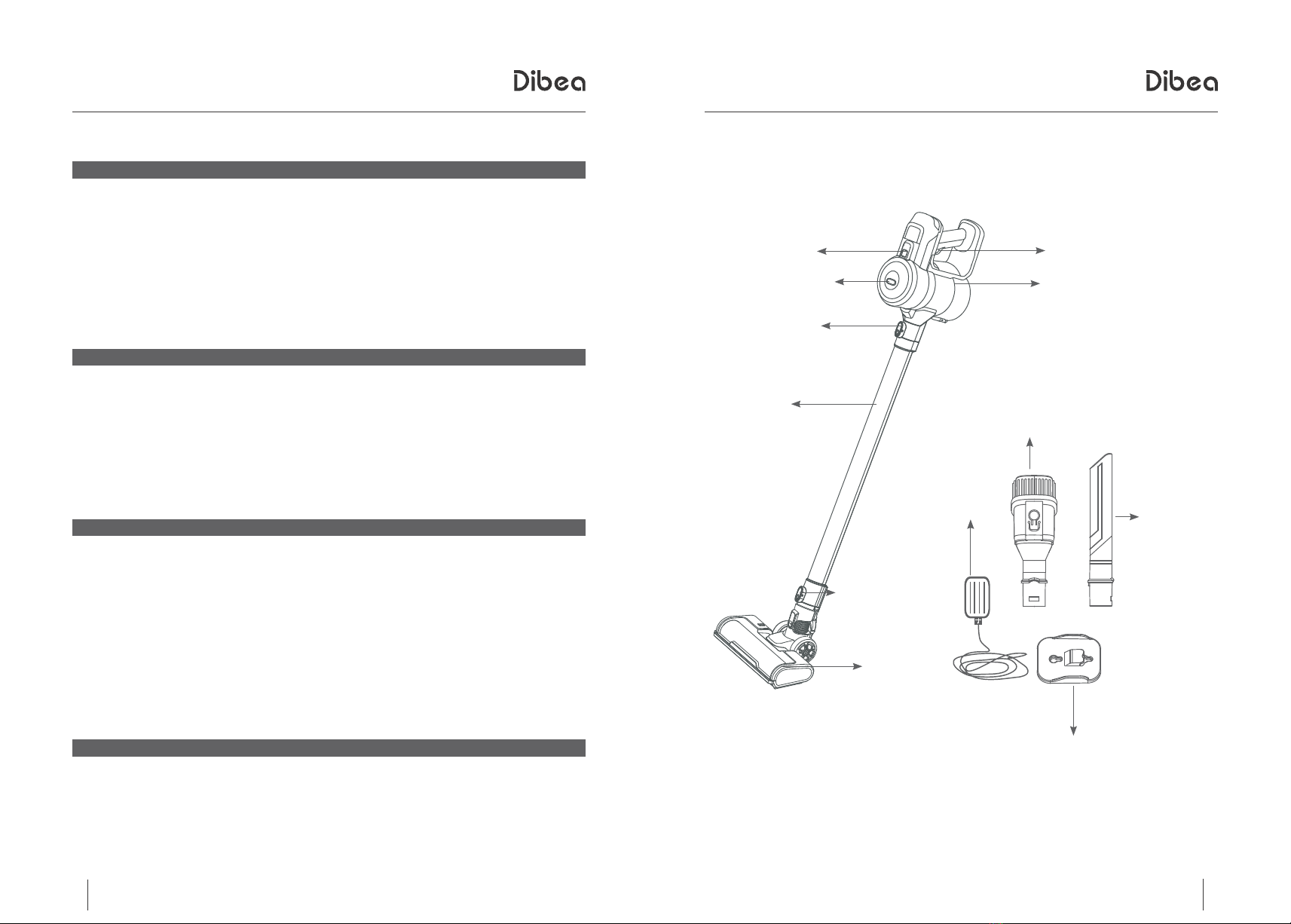 Dibea

Dibea