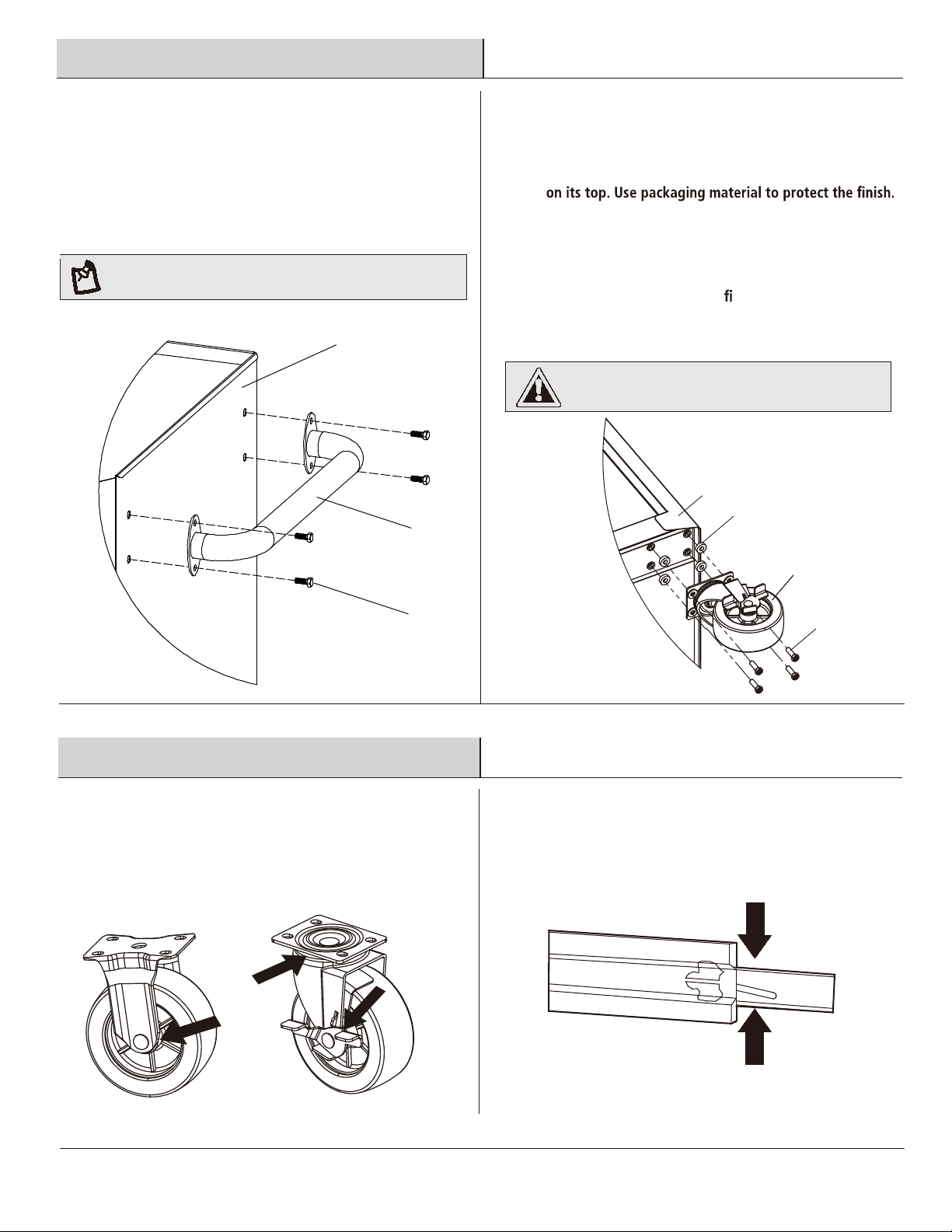 on its top. Use packaging material to protect the finish.

fi