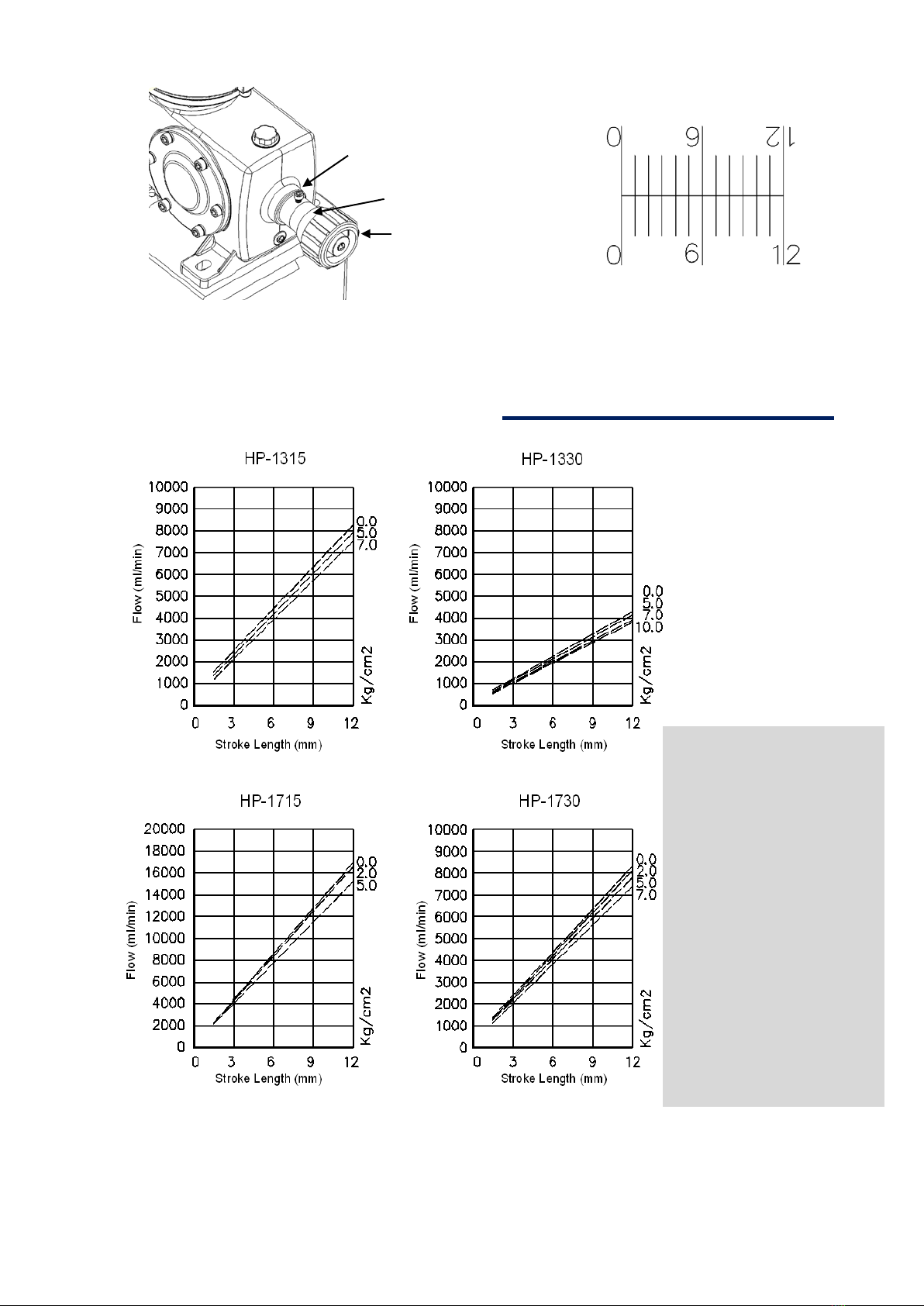 0 6 12

0 6 12

HP-1315

10000 9000 8000 7000 6000 5000 4000 3000 2000 1000 0

Flow (ml/min)

0 3 6 9 12

Stroke Length (mm)

0.0 5.0 7.0

Kg/cm2

HP-1330

10000 9000 8000 7000 6000 5000 4000 3000 2000 1000 0

Flow (ml/min)

0 3 6 9 12

Stroke Length (mm)

0.0 5.0 7.0 10.0

Kg/cm2

HP-1715

20000 18000 16000 14000 12000 10000 8000 6000 4000 2000 0

Flow (ml/min)

0 3 6 9 12

Stroke Length (mm)

0.0 2.0 5.0

Kg/cm2

HP-1730

10000 9000 8000 7000 6000 5000 4000 3000 2000 1000 0

Flow (ml/min)

0 3 6 9 12

Stroke Length (mm)

0.0 2.0 5.0 7.0

Kg/cm2