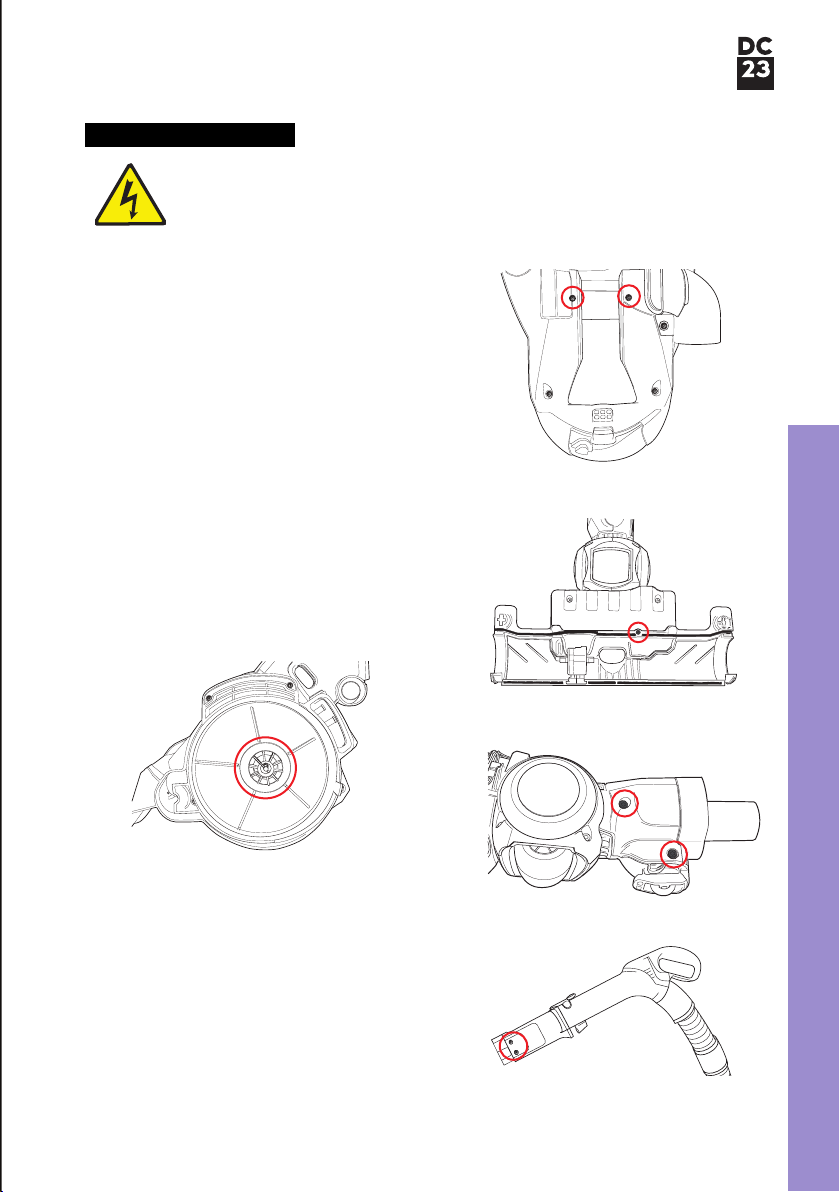 DC
23