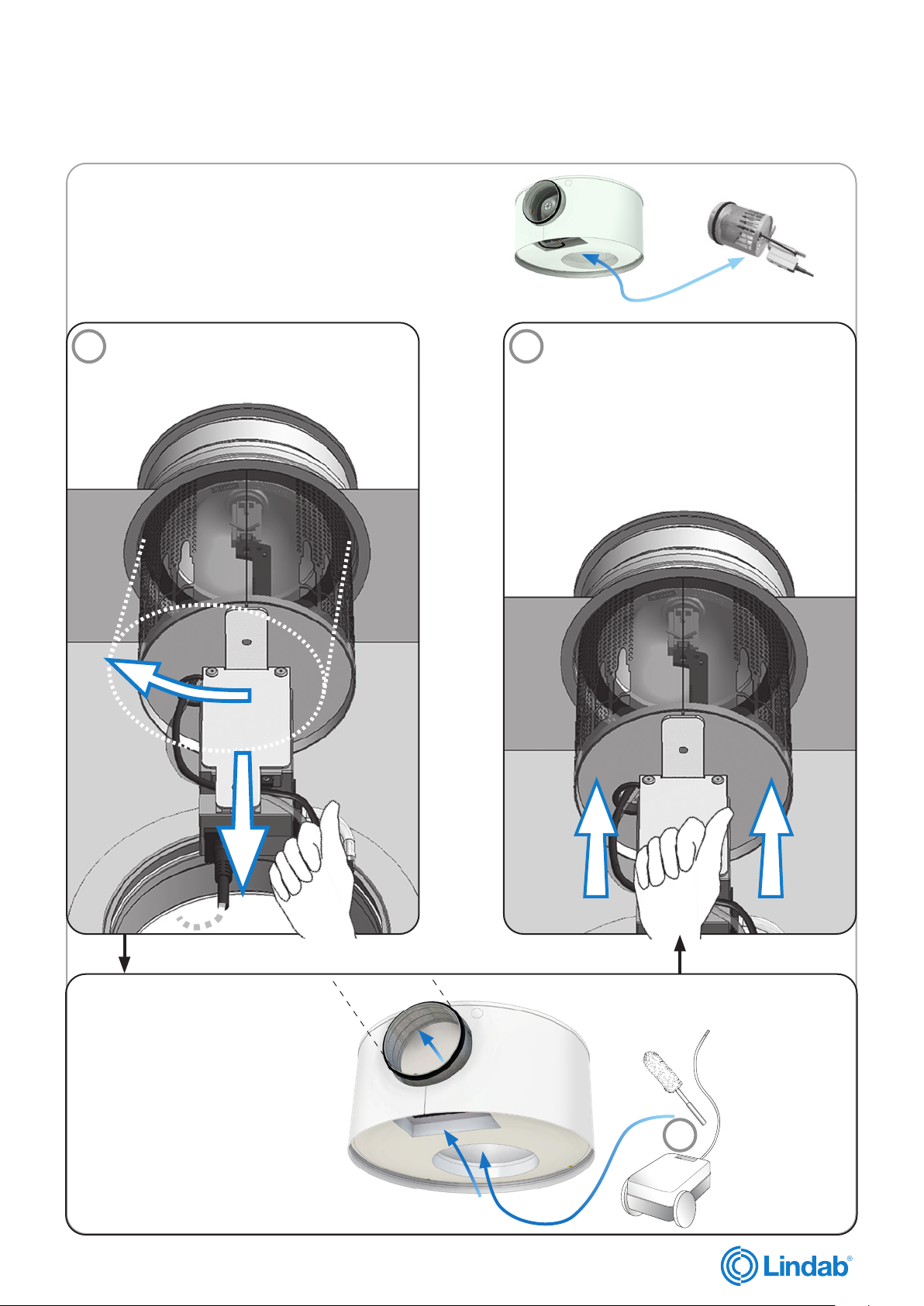 Lindab®